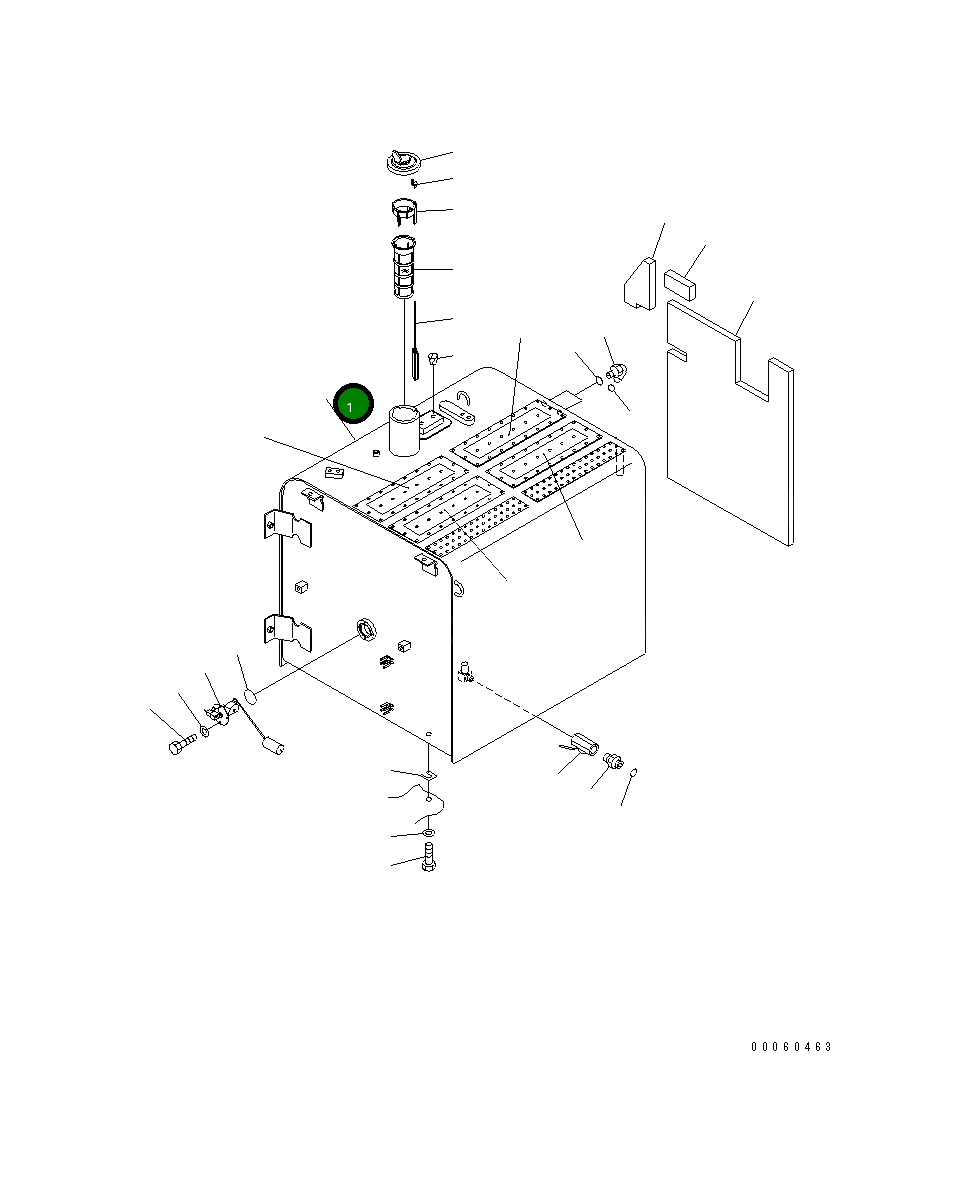 1

00060463