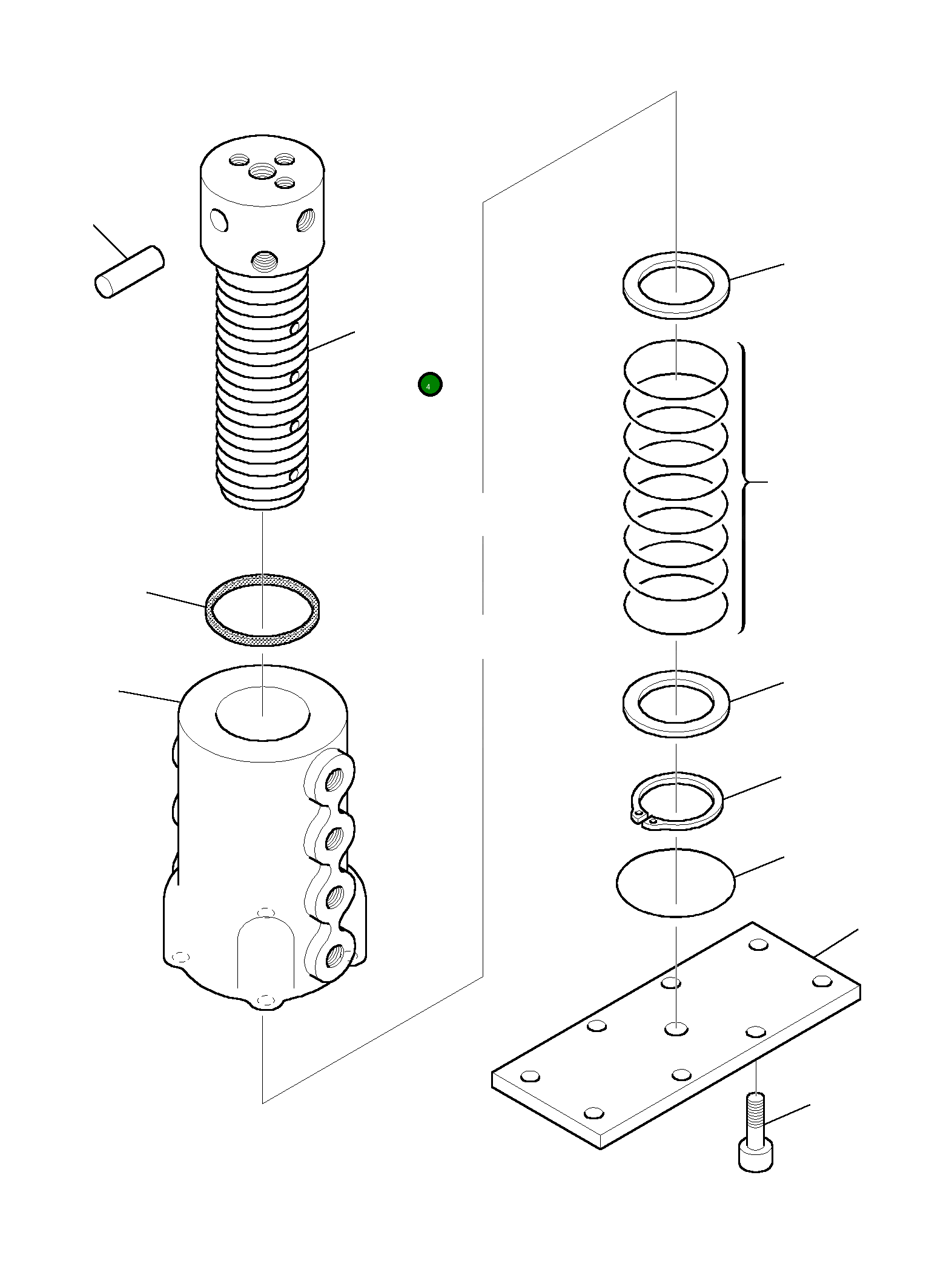 4