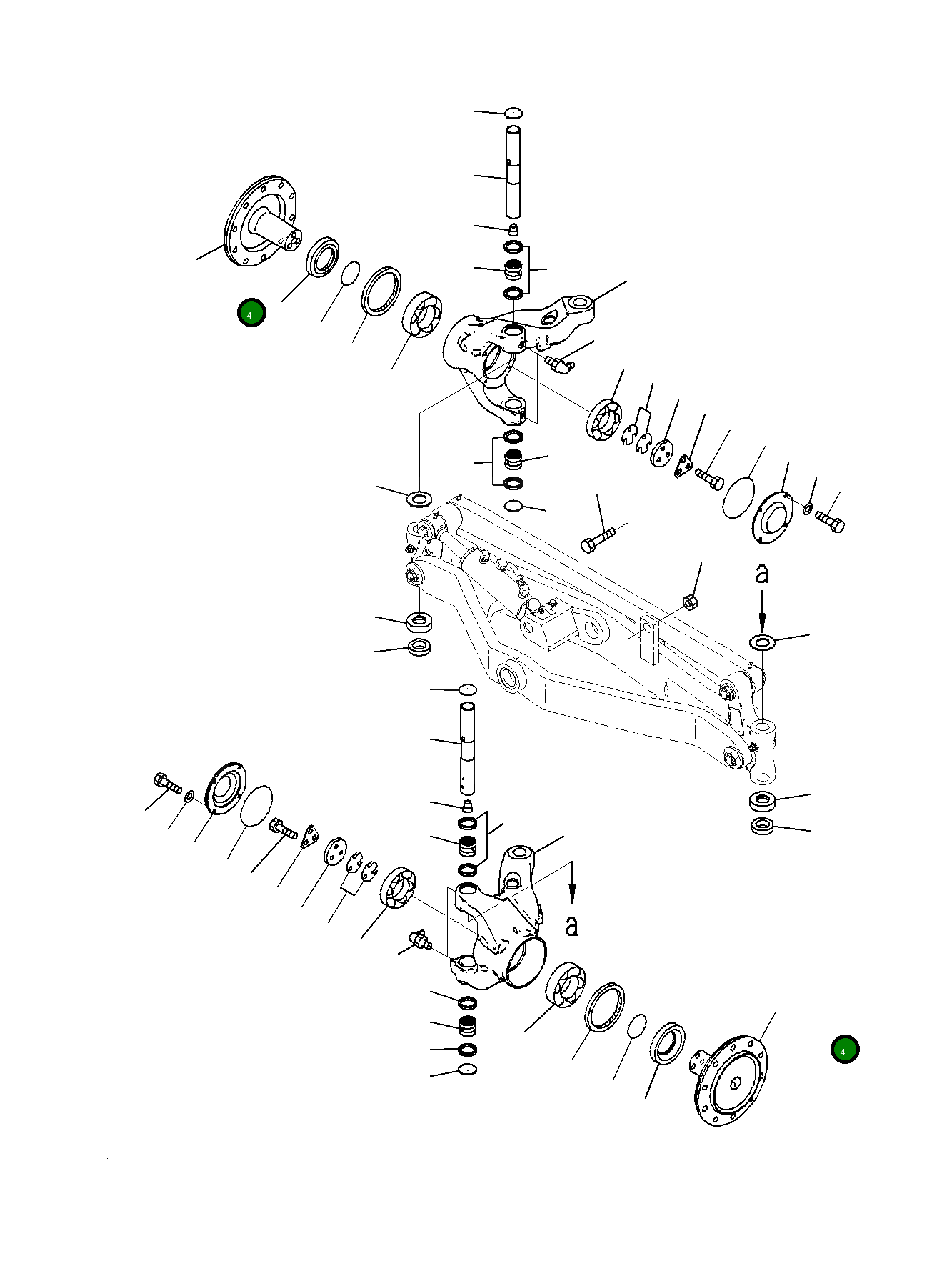 4
a
a
4