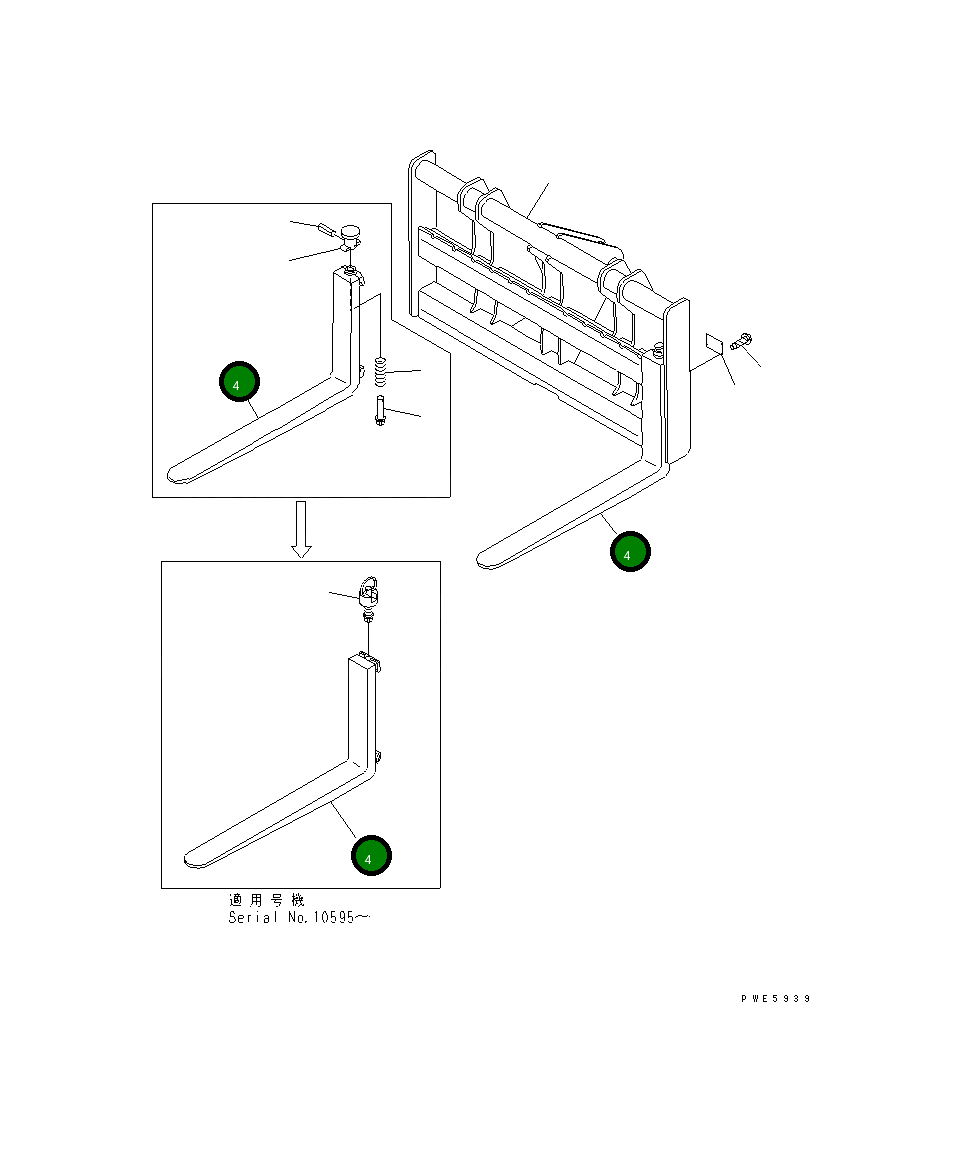 4

4

4

適用号機
Serial No.10595~

PWE5939