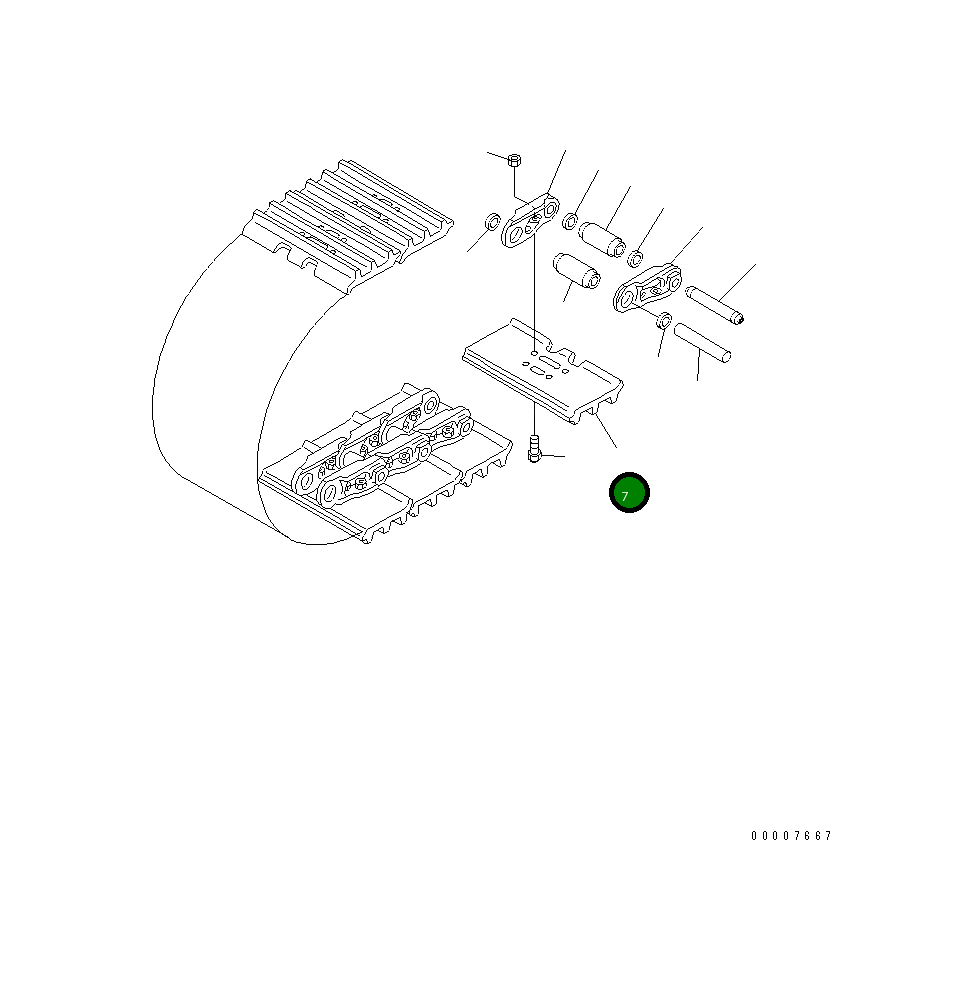 7

00007667