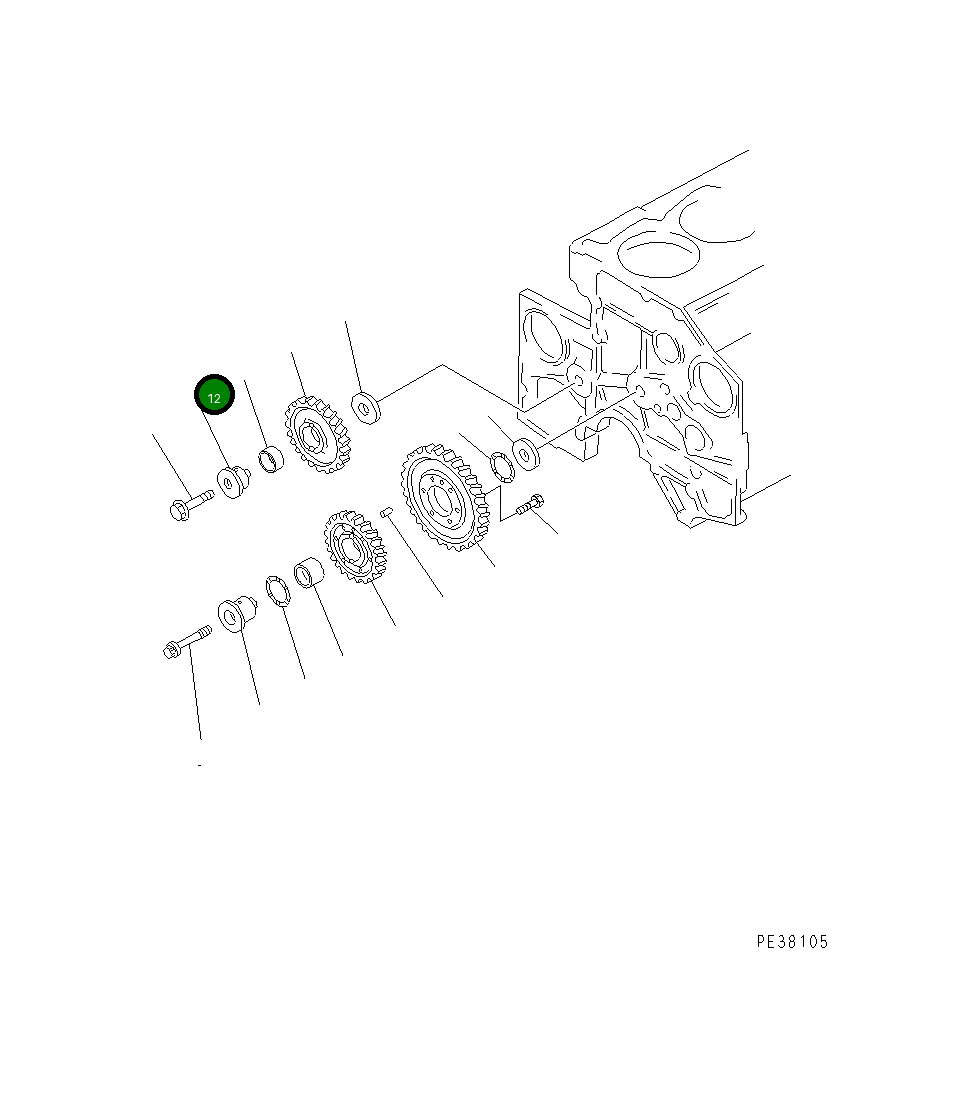 12

PE38105