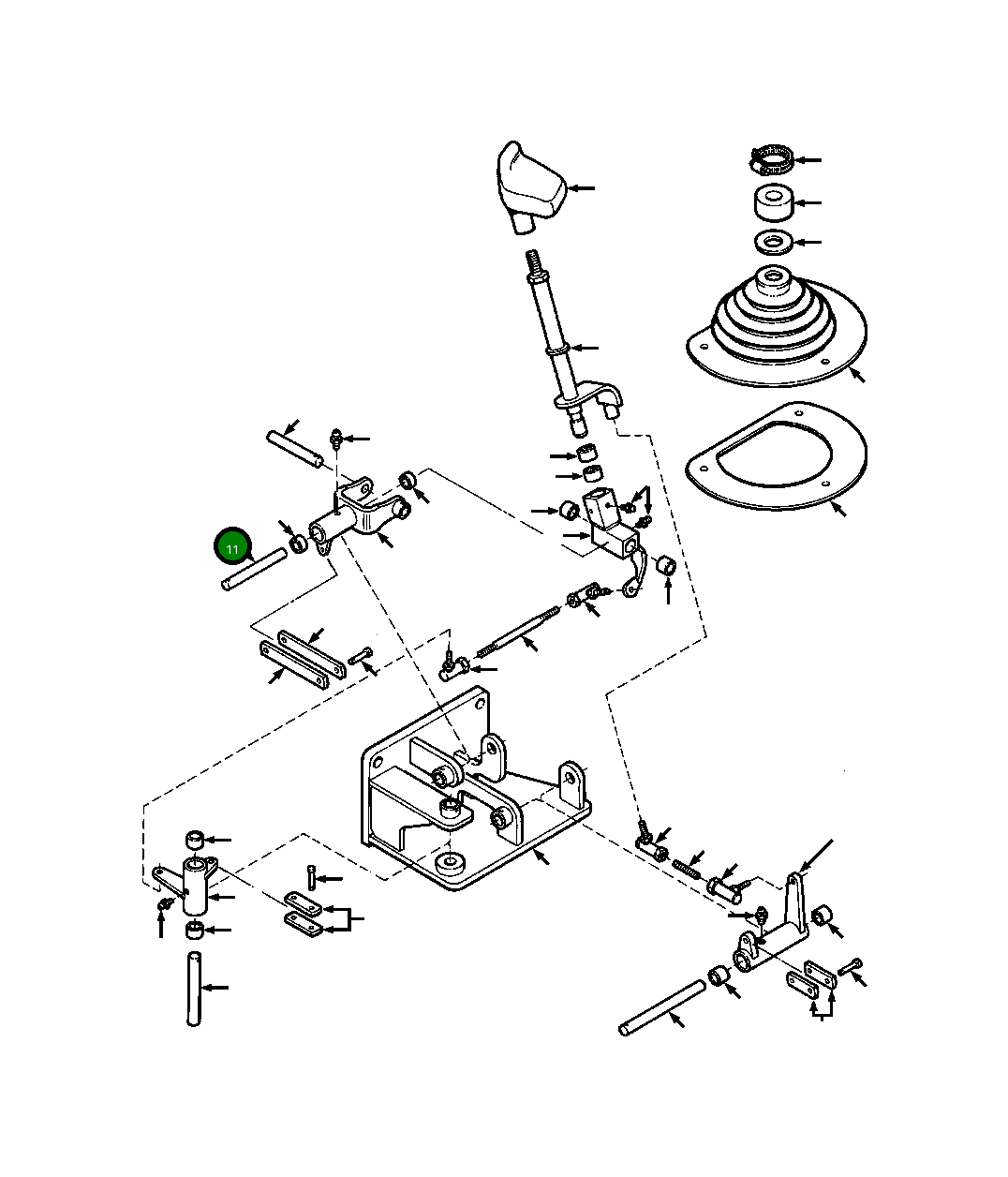 11