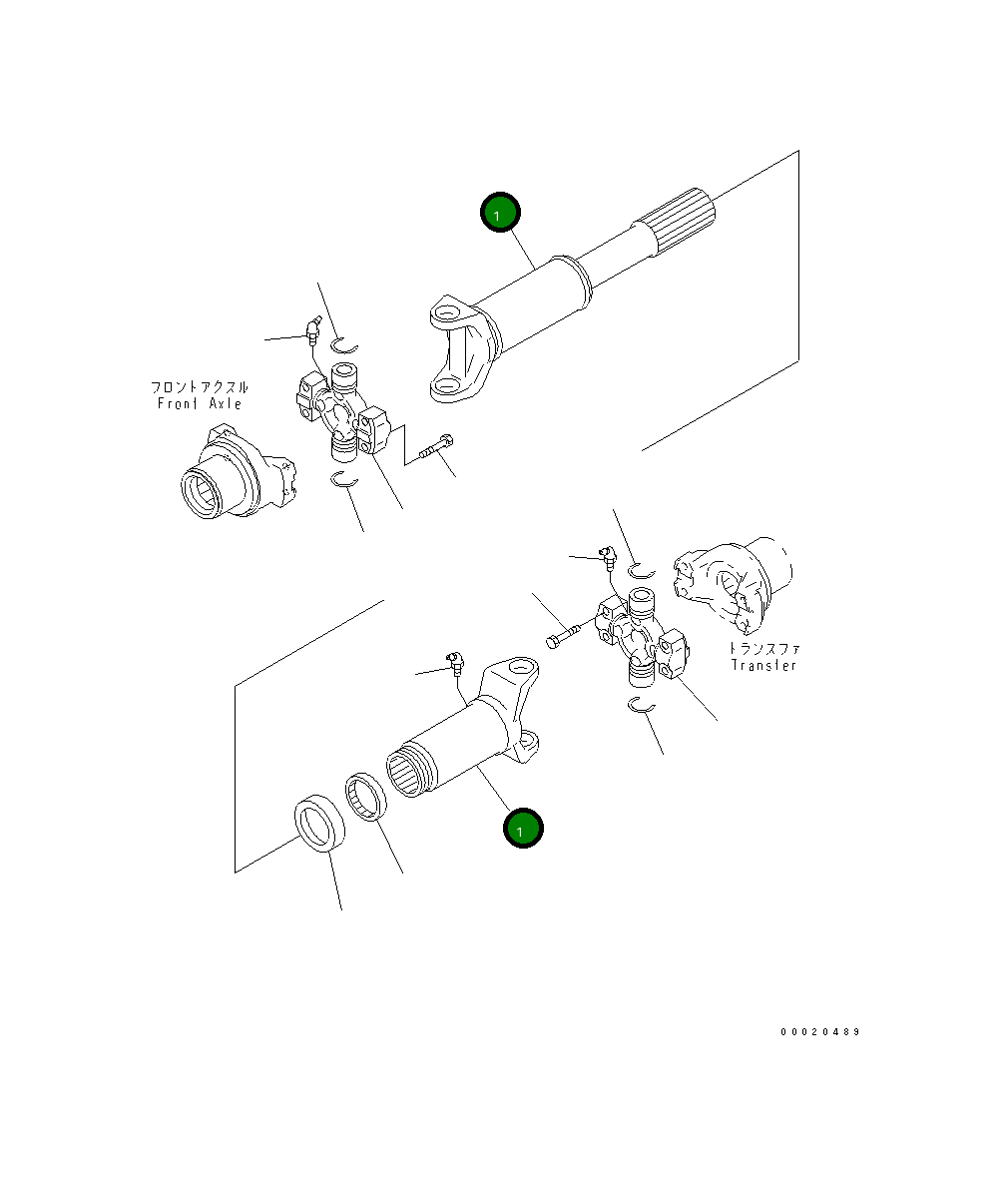 1

フロントアクスル
Front Axle

トランスファ
Transfer

1

00020489