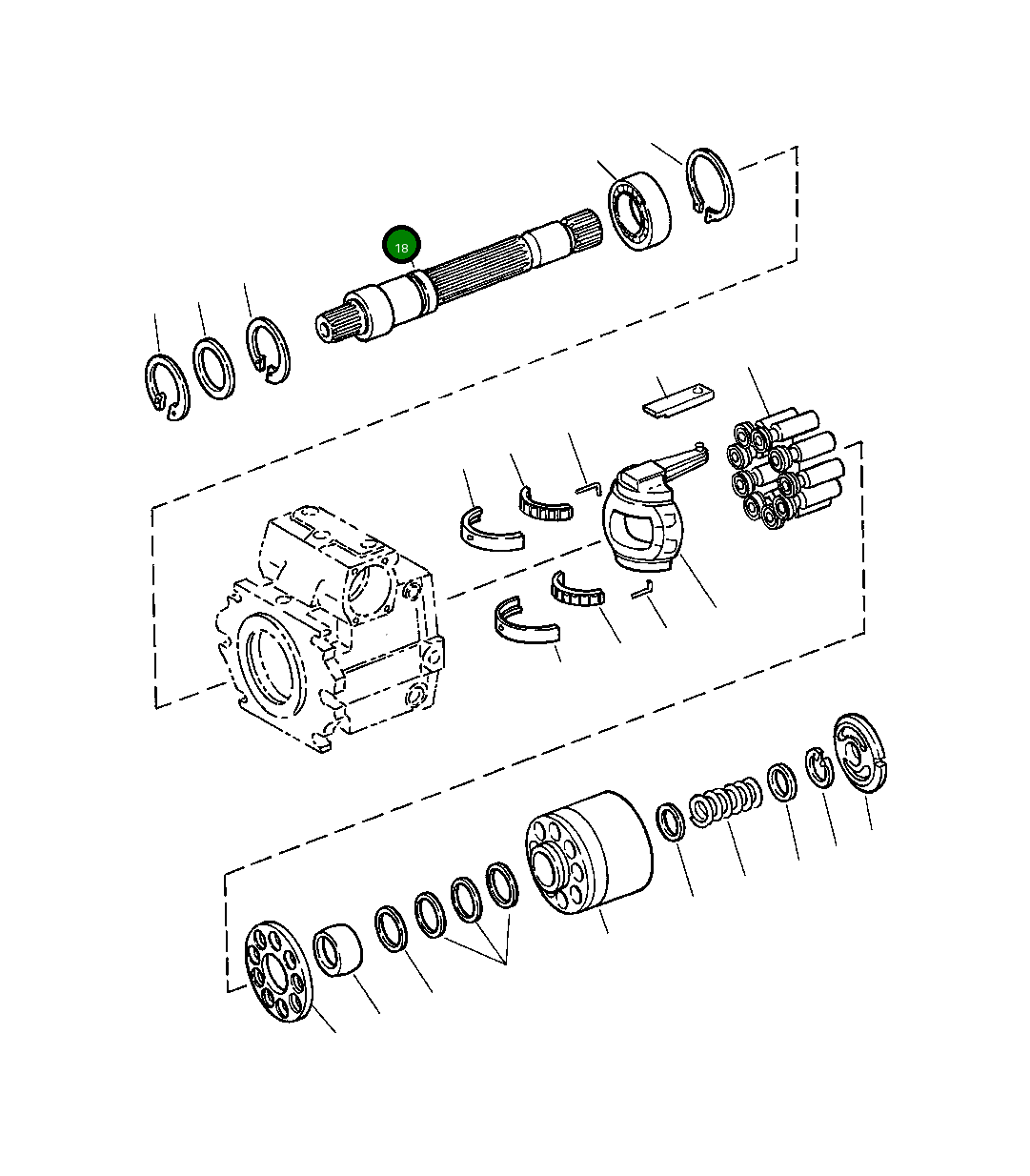 18