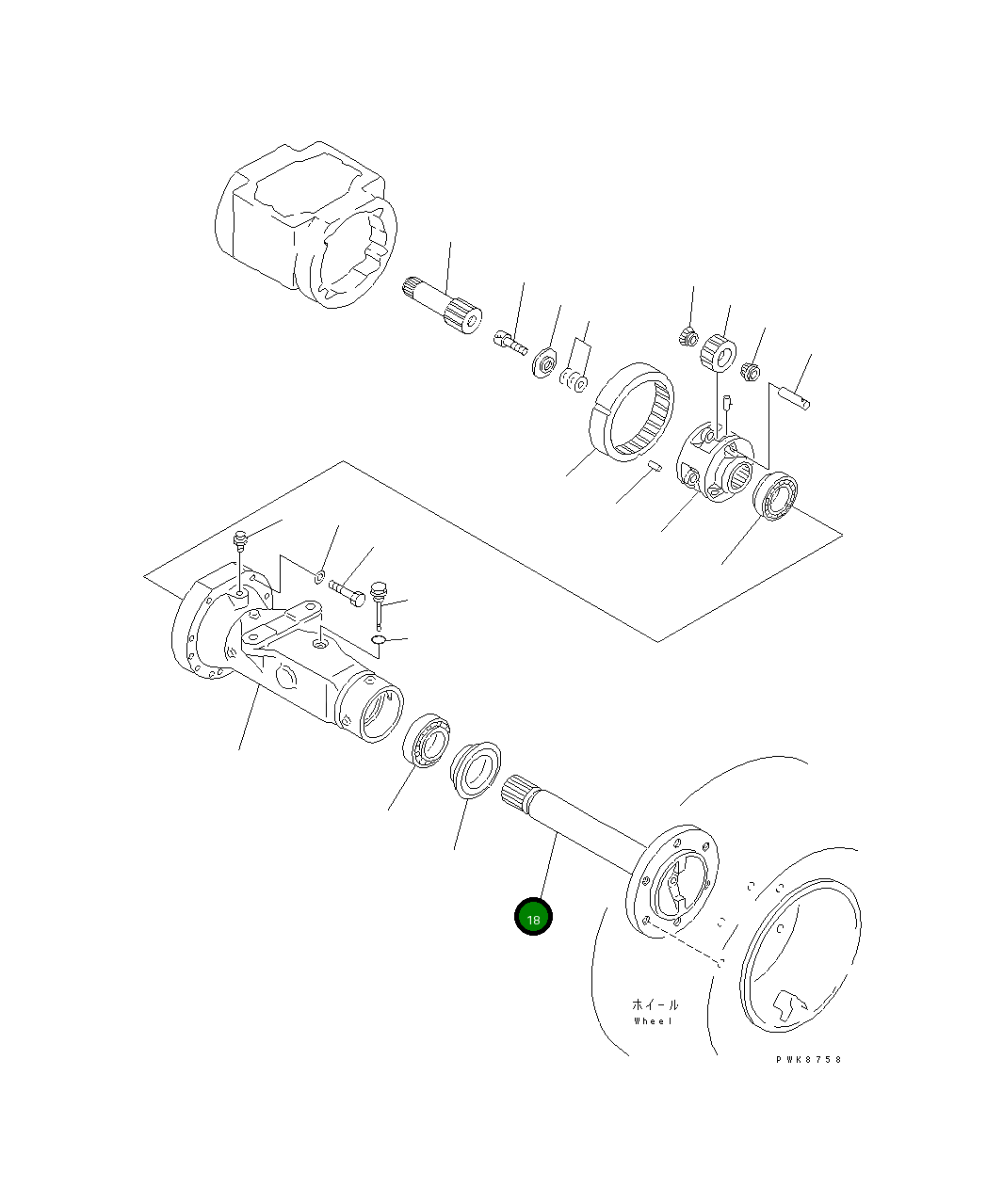 18

ホイール
Wheel

PWK8758