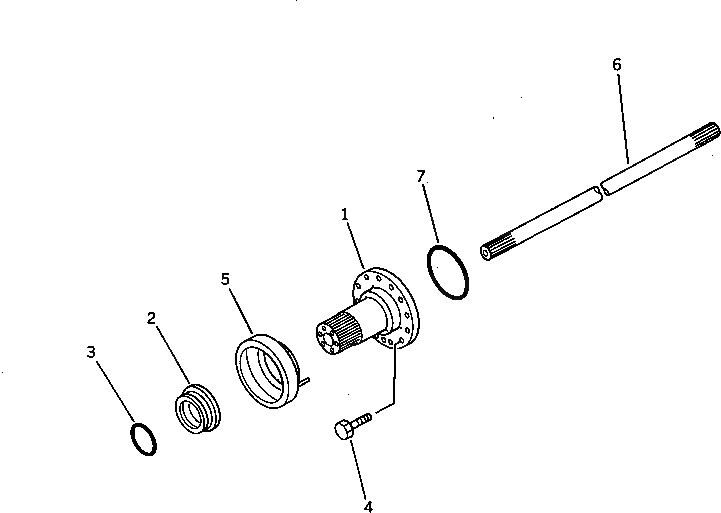 6
7
1
5
2
3
4