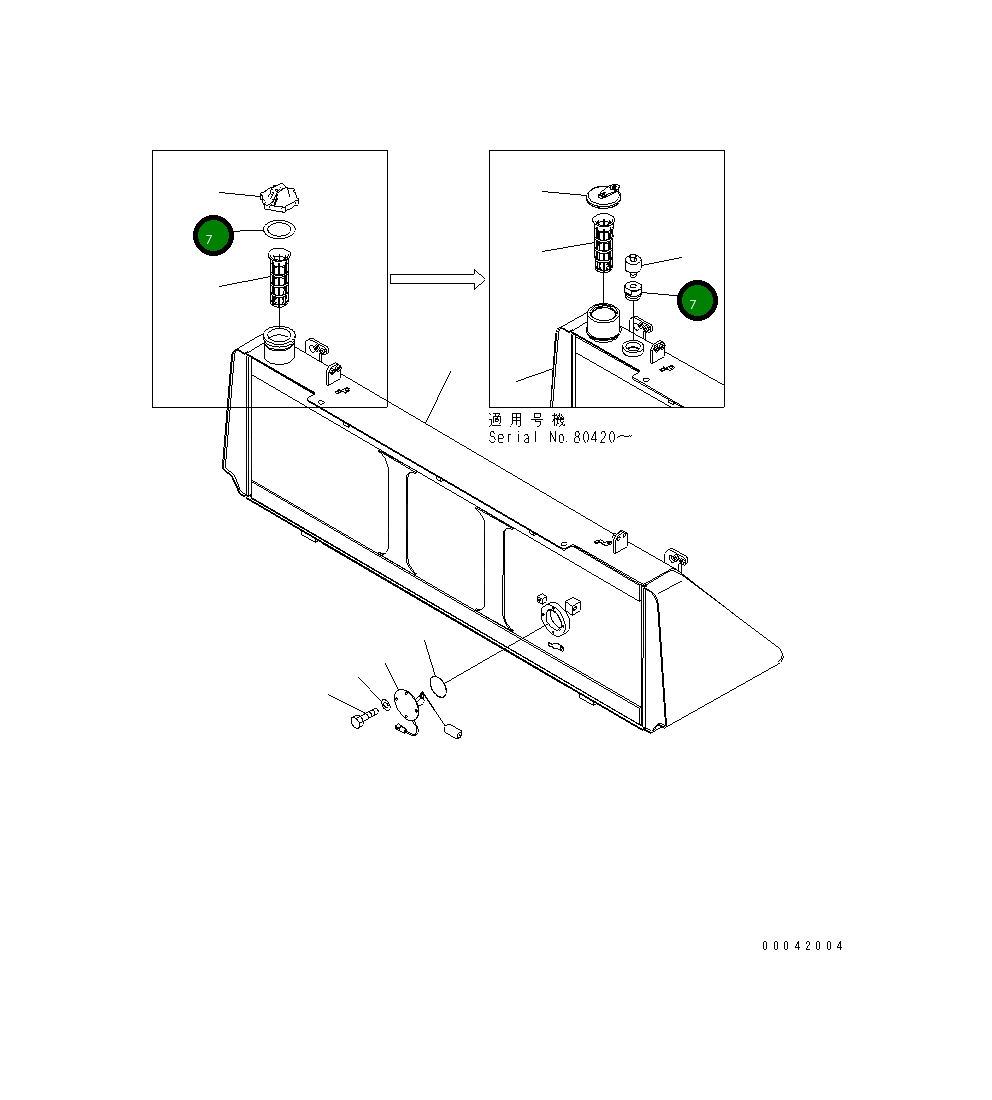 7

7

適用号機
Serial No.80420～

00042004