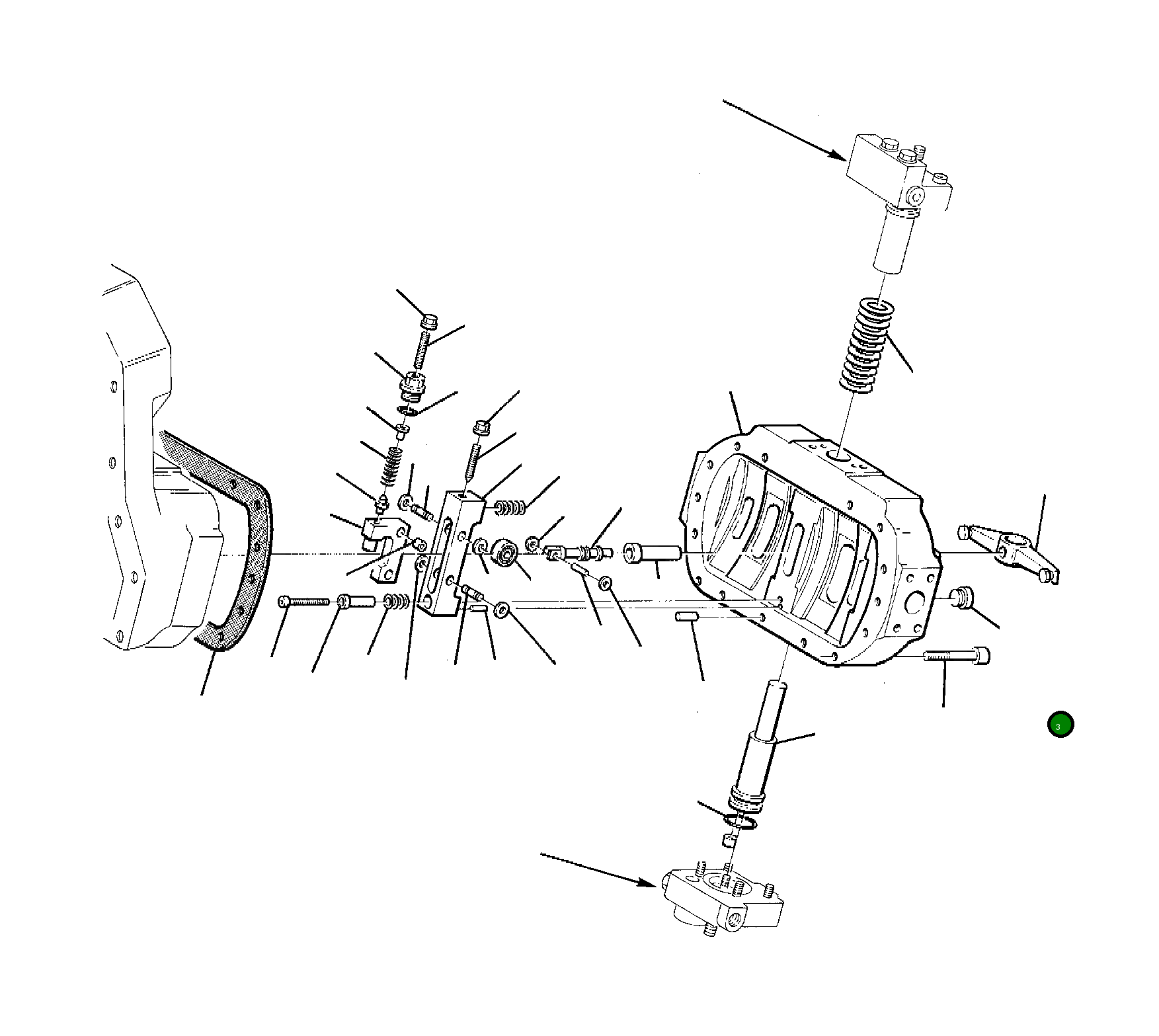 3