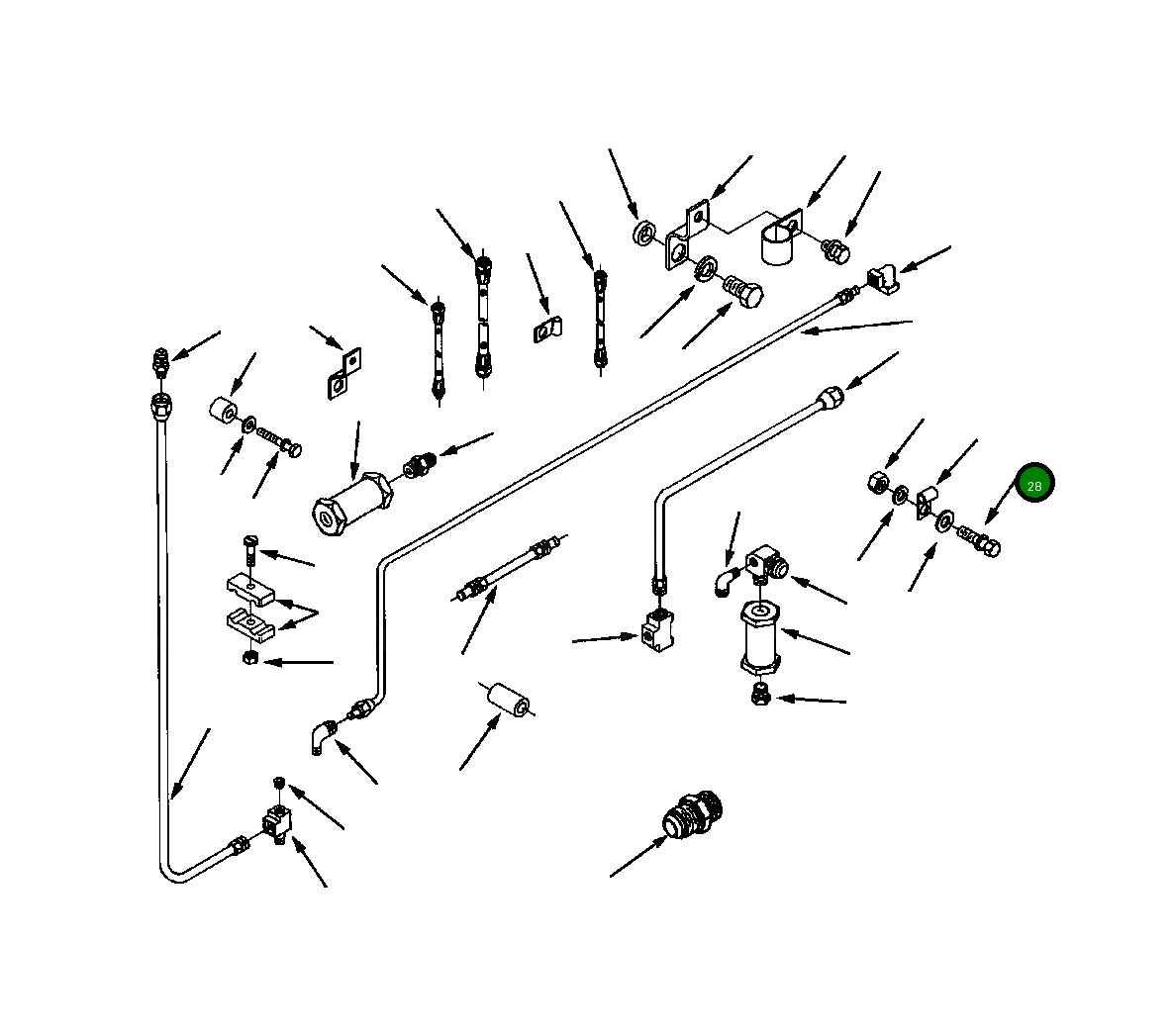 28