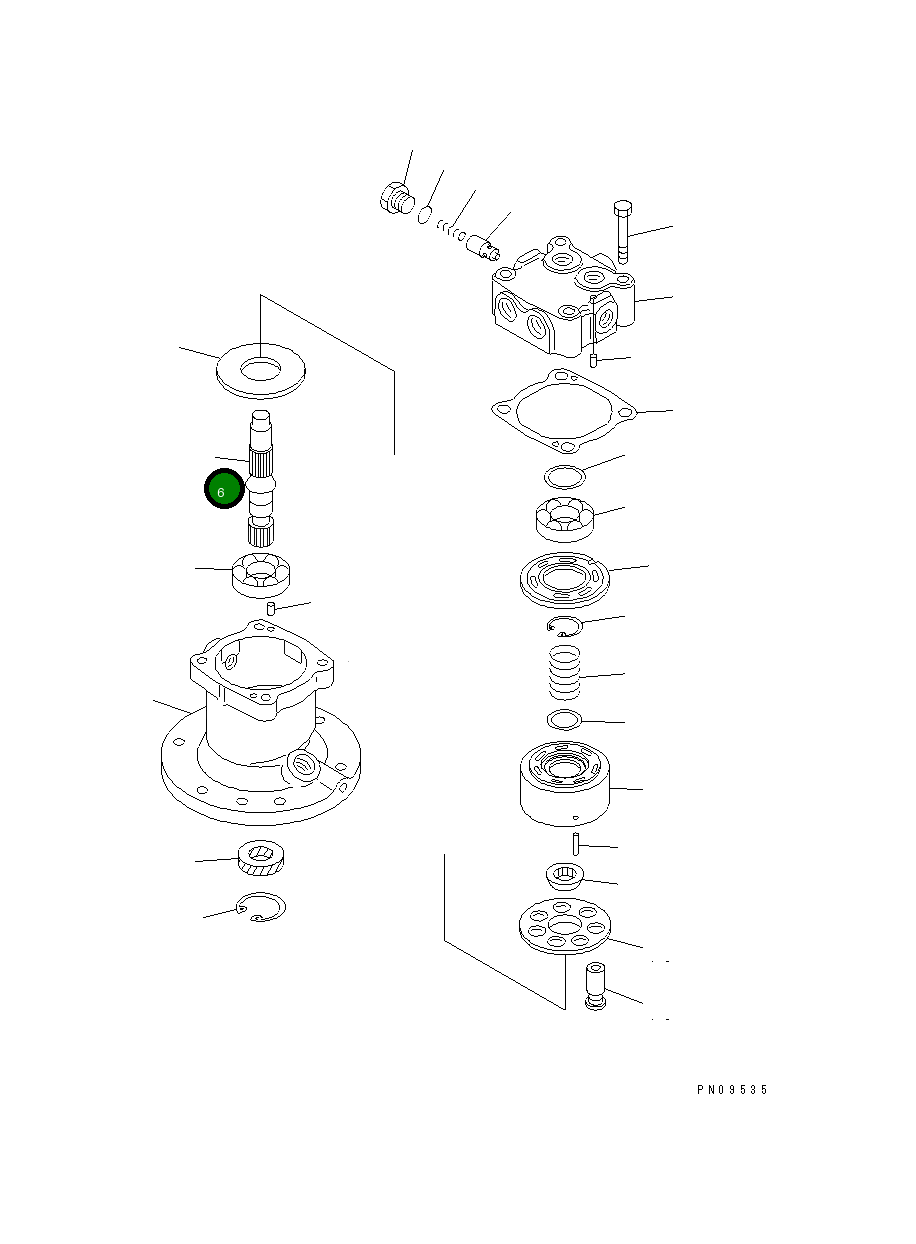 6

PN09535