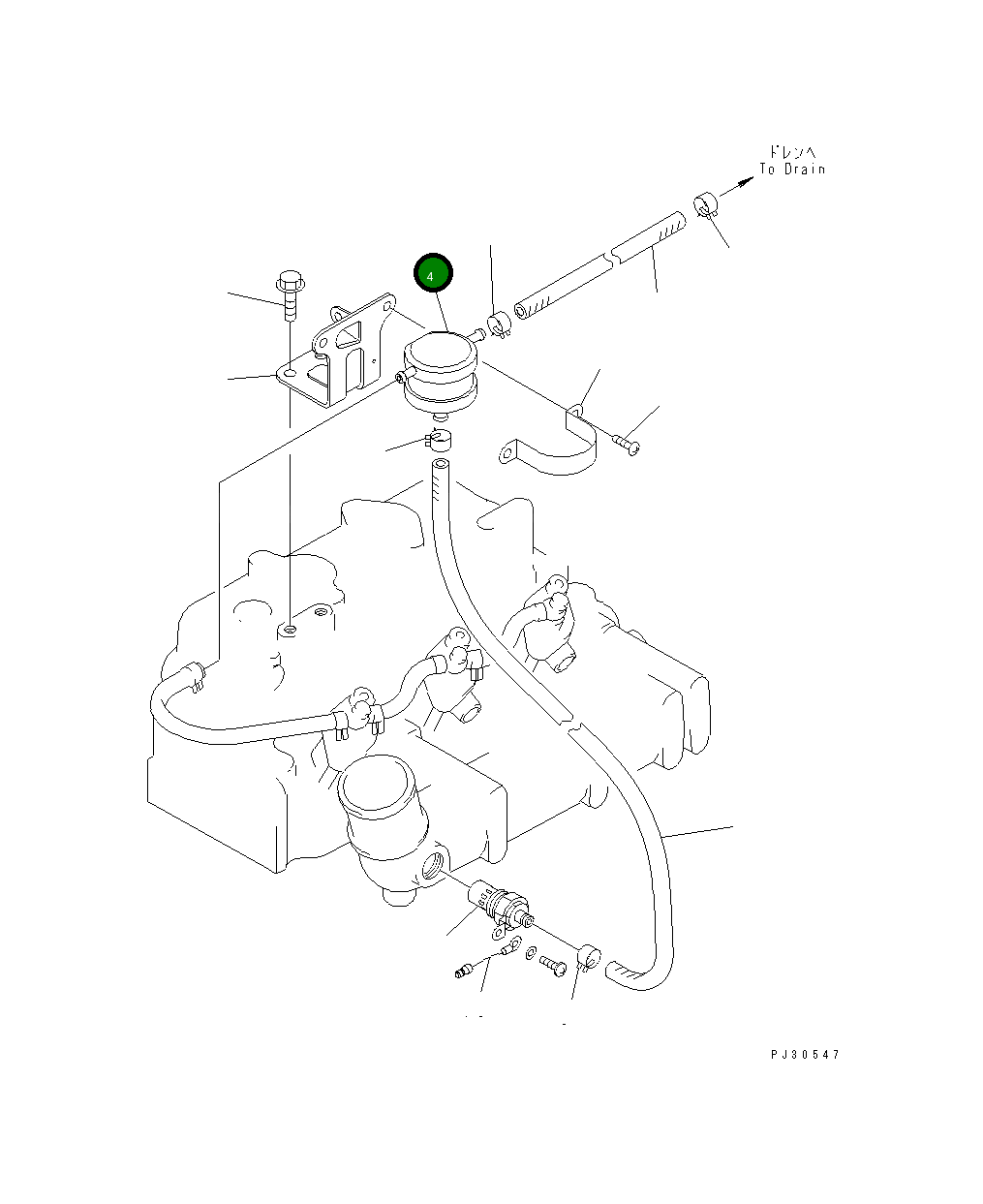 ドレンへ
To Drain

4

PJ30547