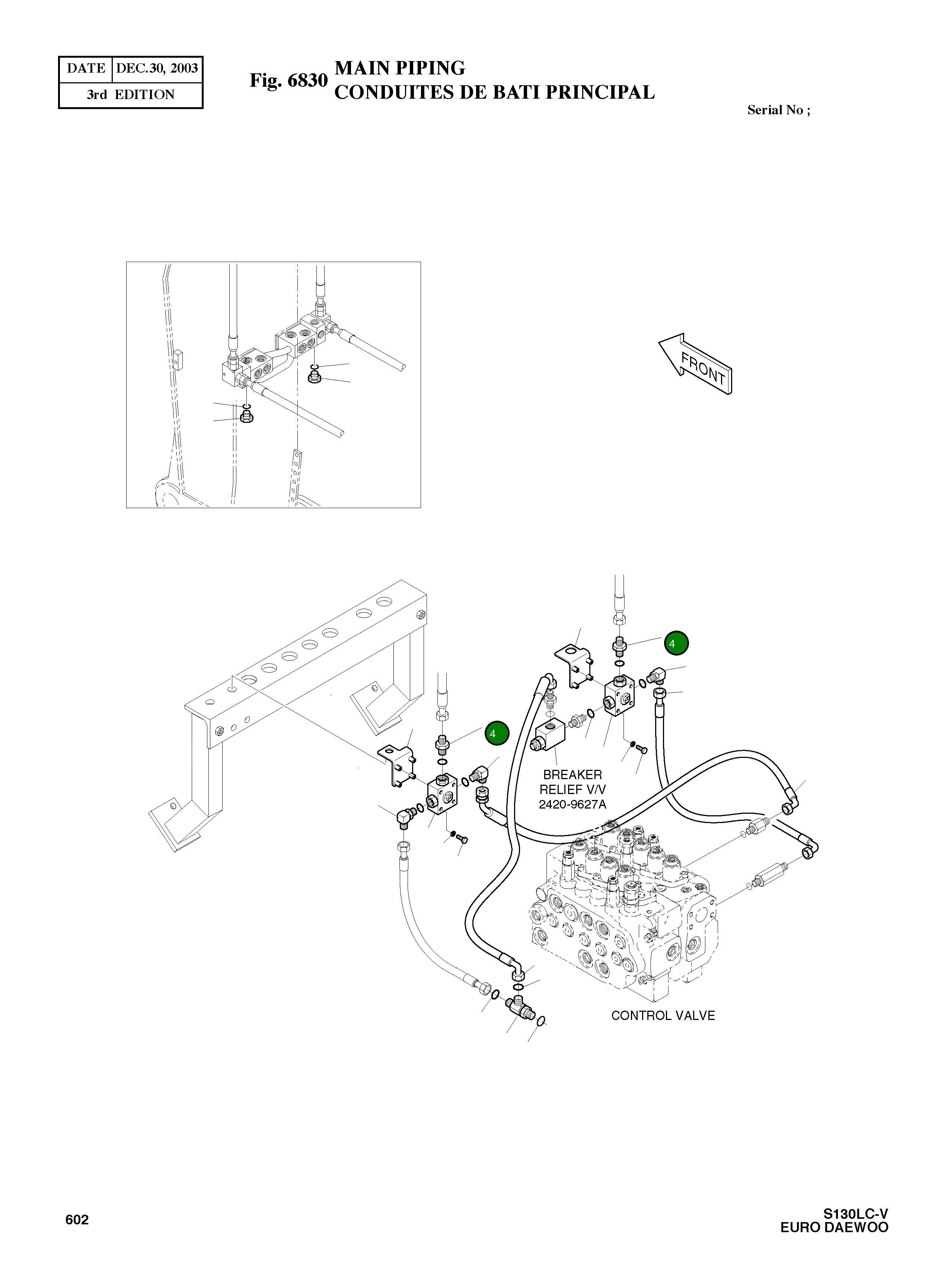 | DATE | DEC.30, 2003 |
|---|---|
| 3rd EDITION | |

Fig. 6830 MAIN PIPING
CONDUITES DE BATI PRINCIPAL

Serial No ;

FRONT

4

4

BREAKER
RELIEF V/V
2420-9627A

CONTROL VALVE

602

S130LC-V
EURO DAEWOO