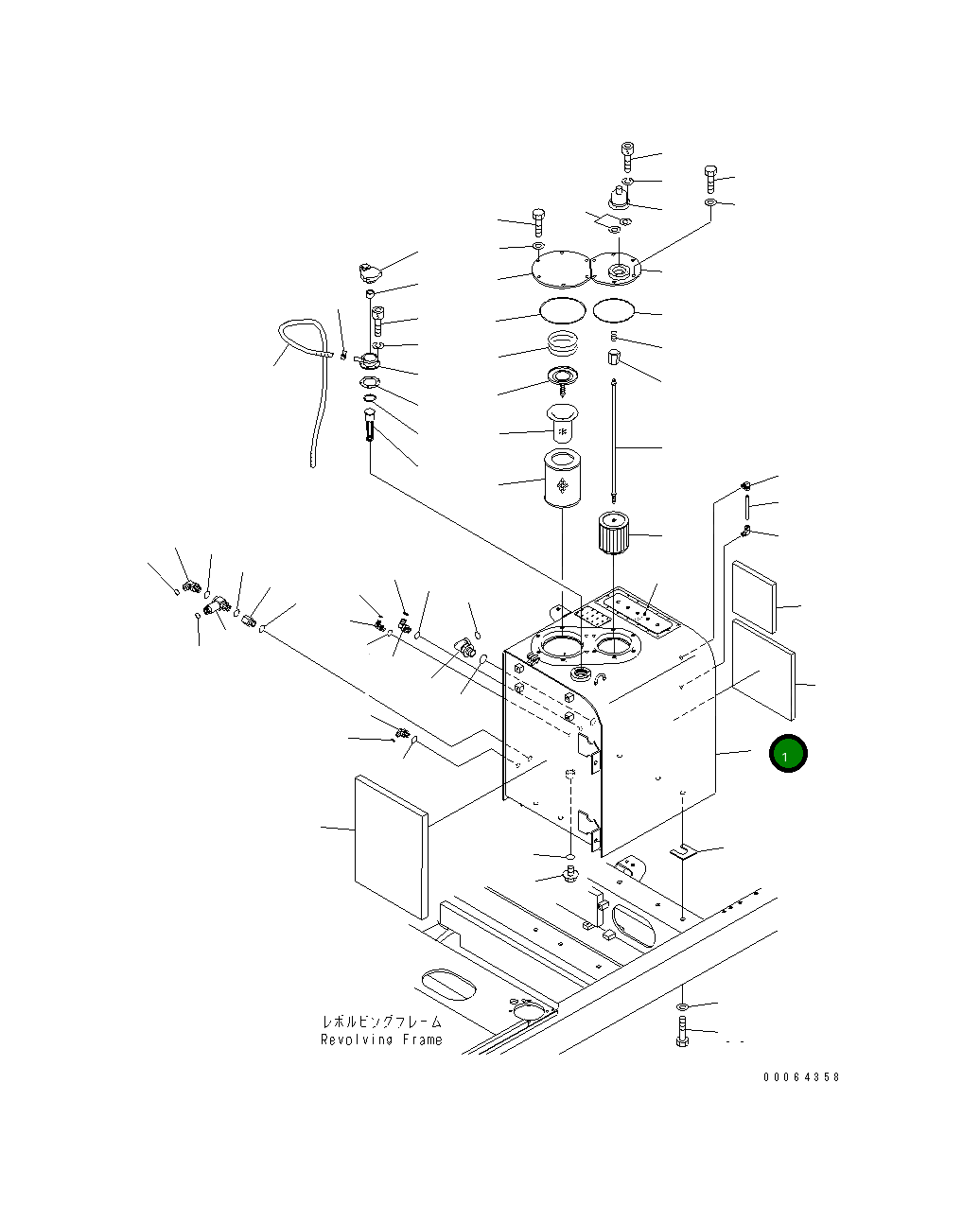 1

レボルビングフレーム
Revolving Frame

00064358