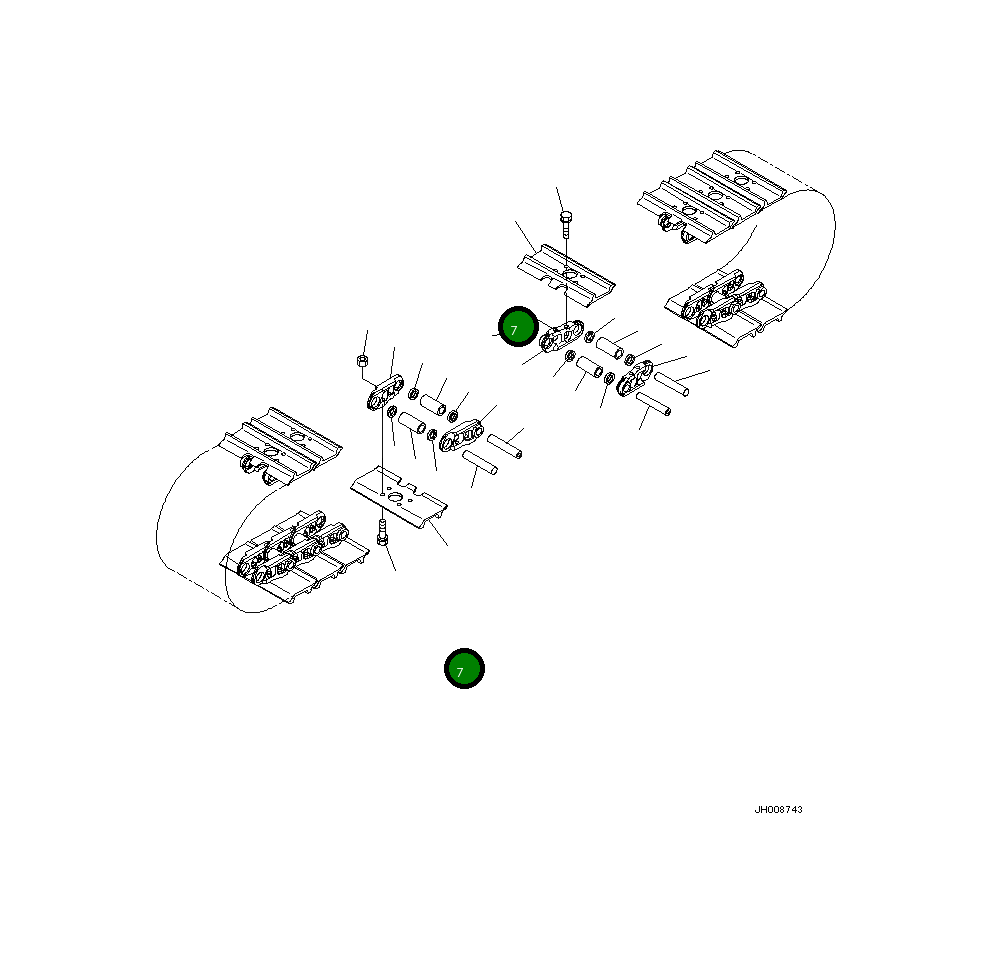 7

7

JH008743