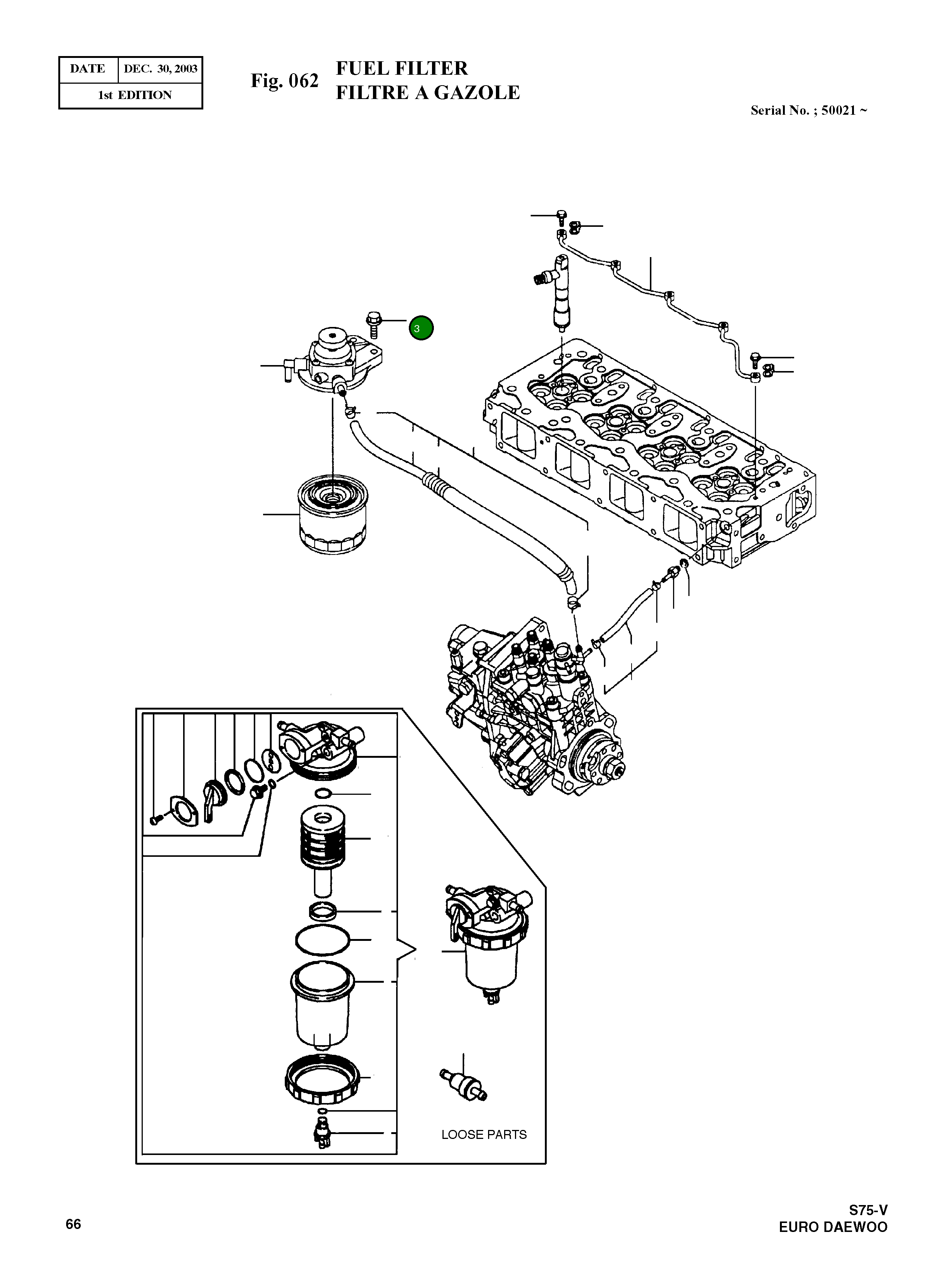 | DATE | DEC. 30, 2003 |
|---|---|
| 1st EDITION | |

Fig. 062 FUEL FILTER
FILTRE A GAZOLE

Serial No. ; 50021 ~

3

LOOSE PARTS

66

S75-V
EURO DAEWOO