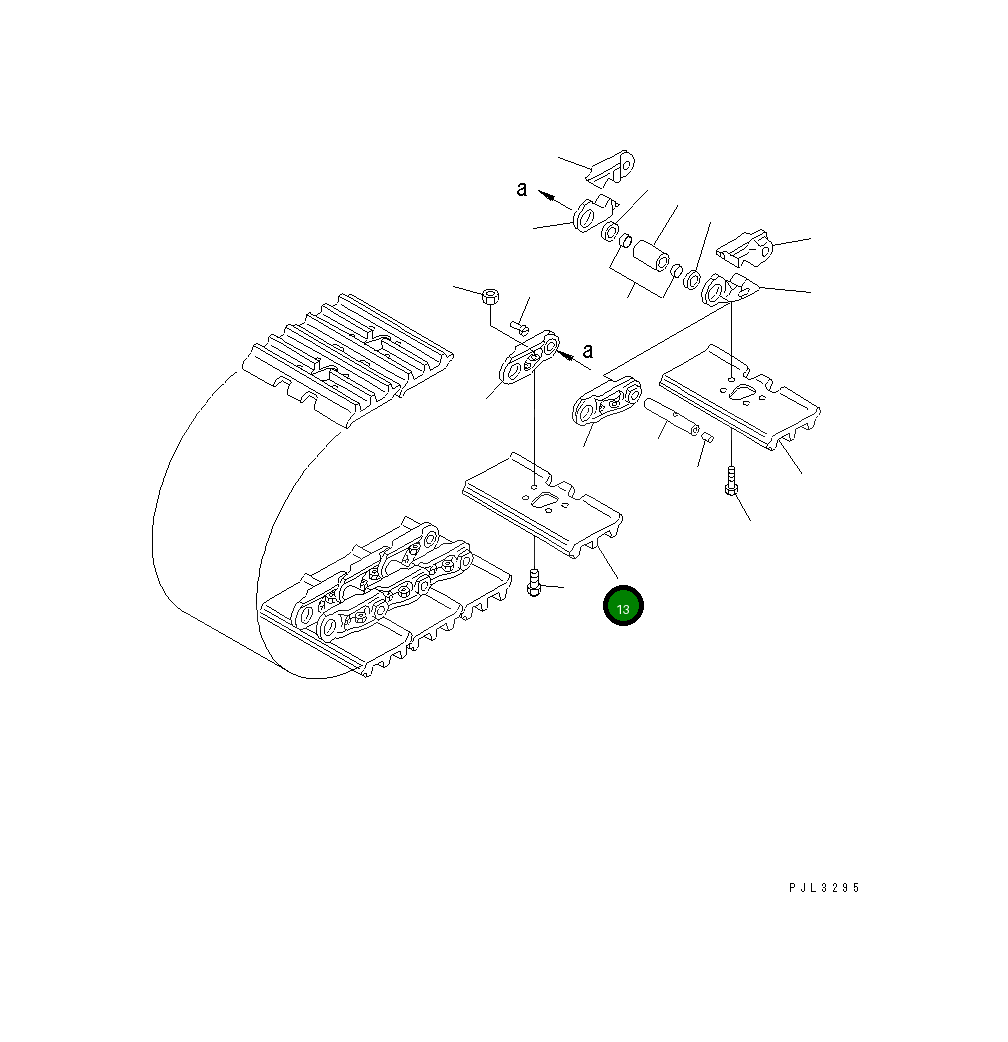 a

a

13

PJL3295