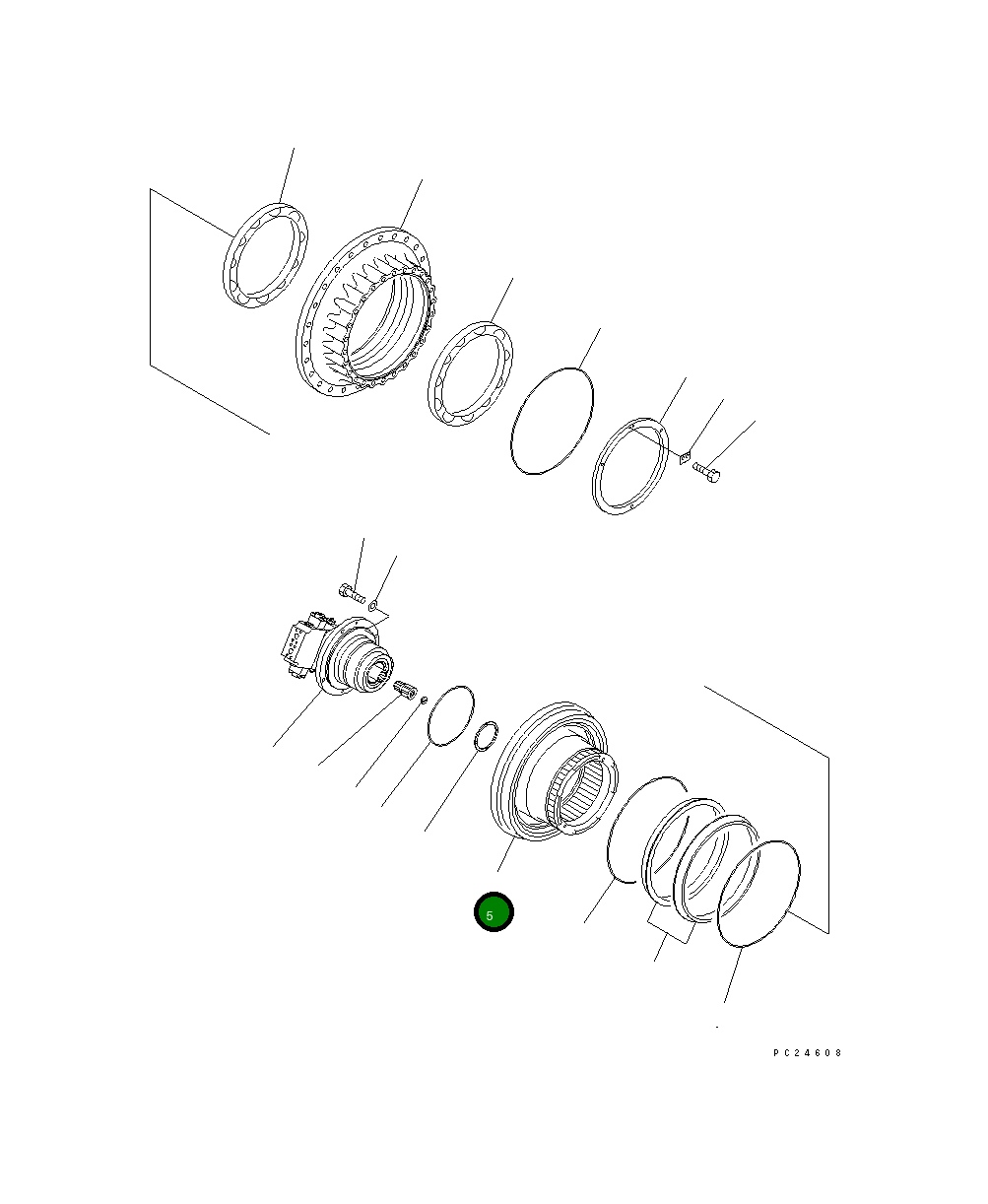 5

PC24608