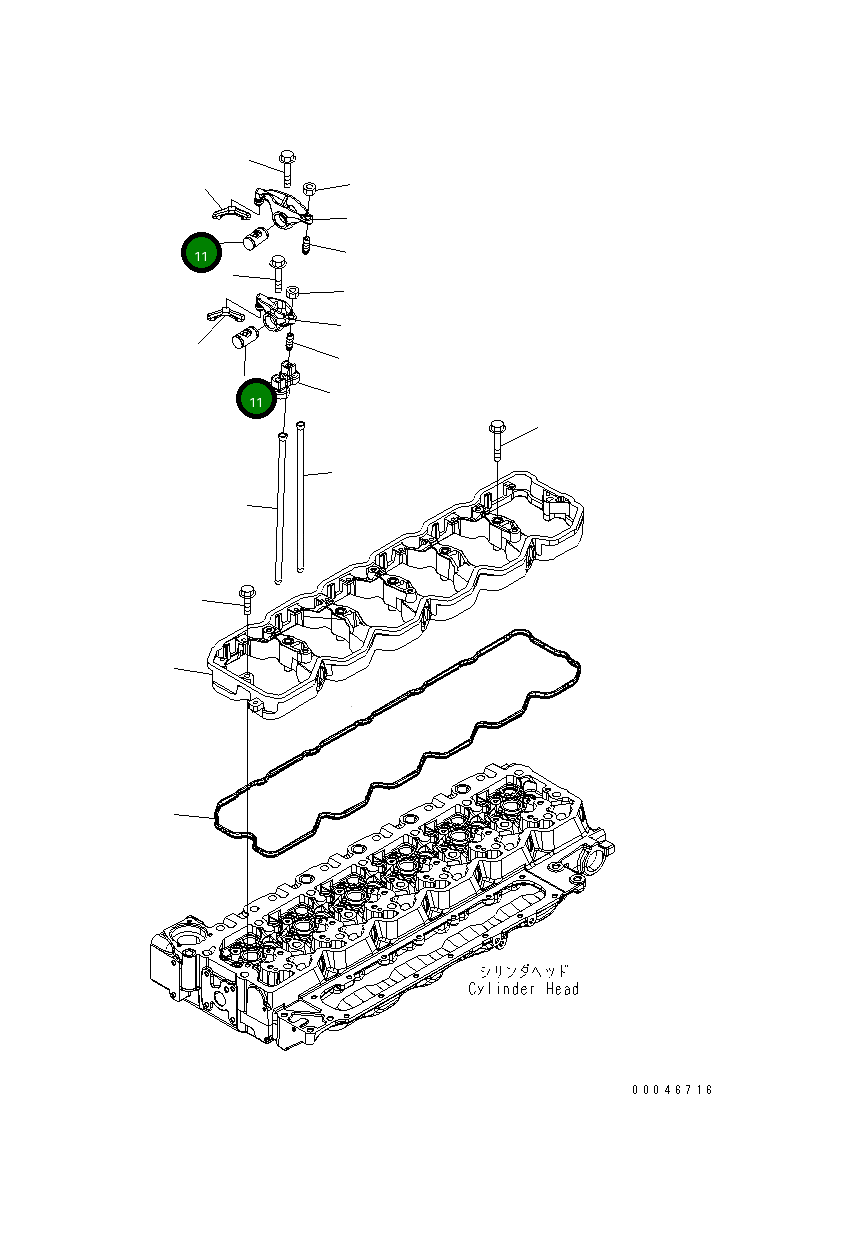 11

11

シリンダヘッド
Cylinder Head

00046716