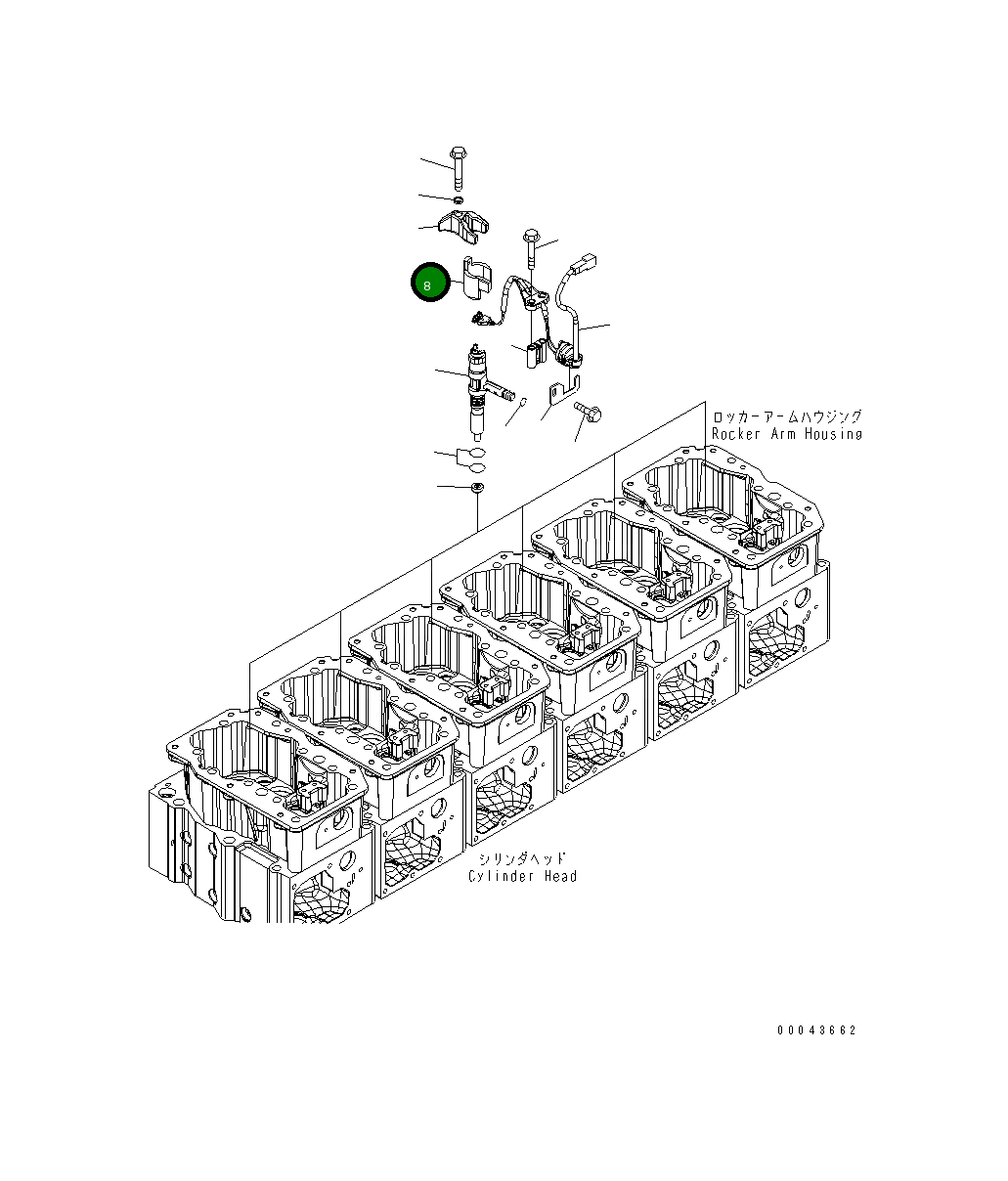 8

ロッカーアームハウジング
Rocker Arm Housing

シリンダヘッド
Cylinder Head

00043662