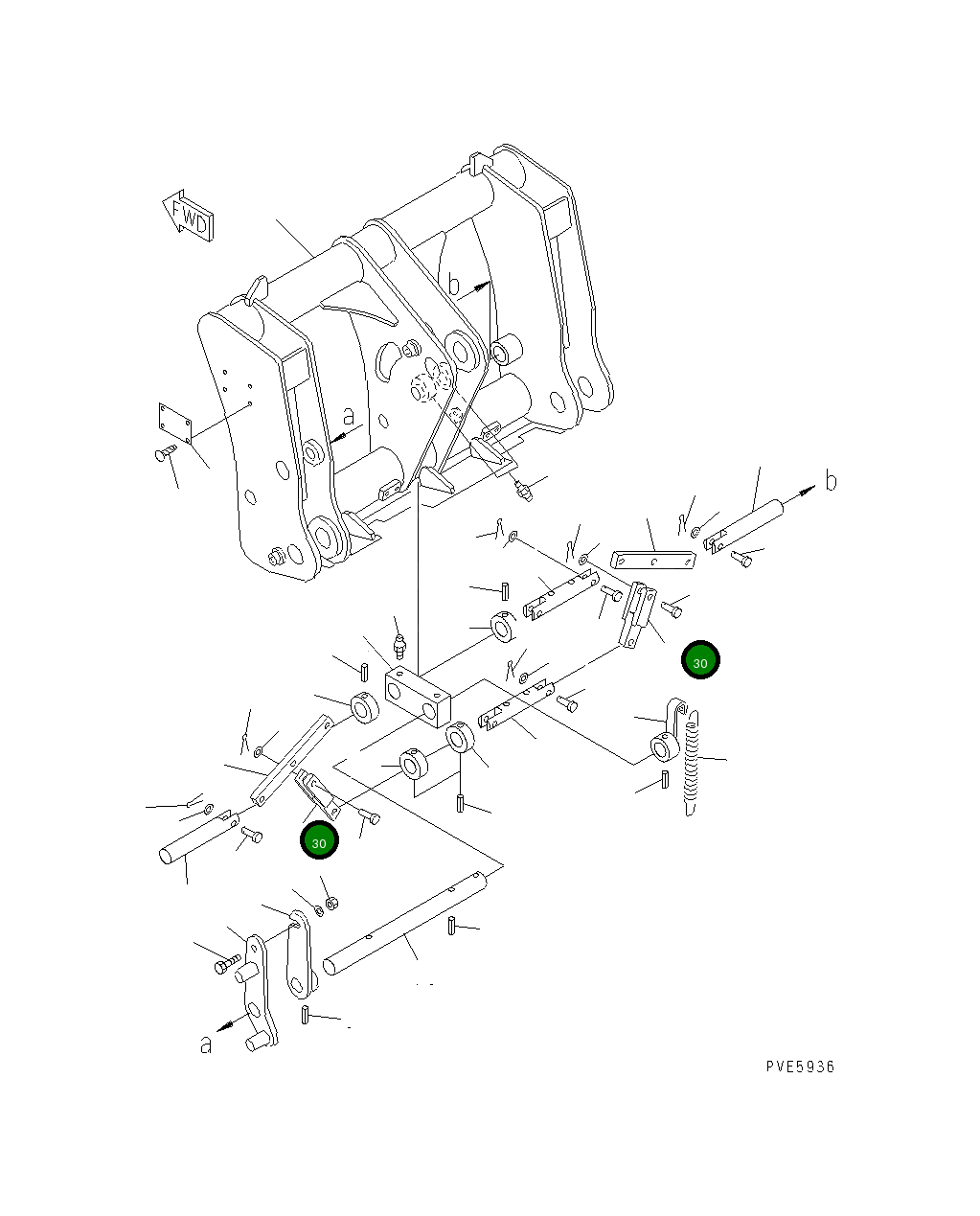 FWD

b

a

b

30

30

a

PVE5936