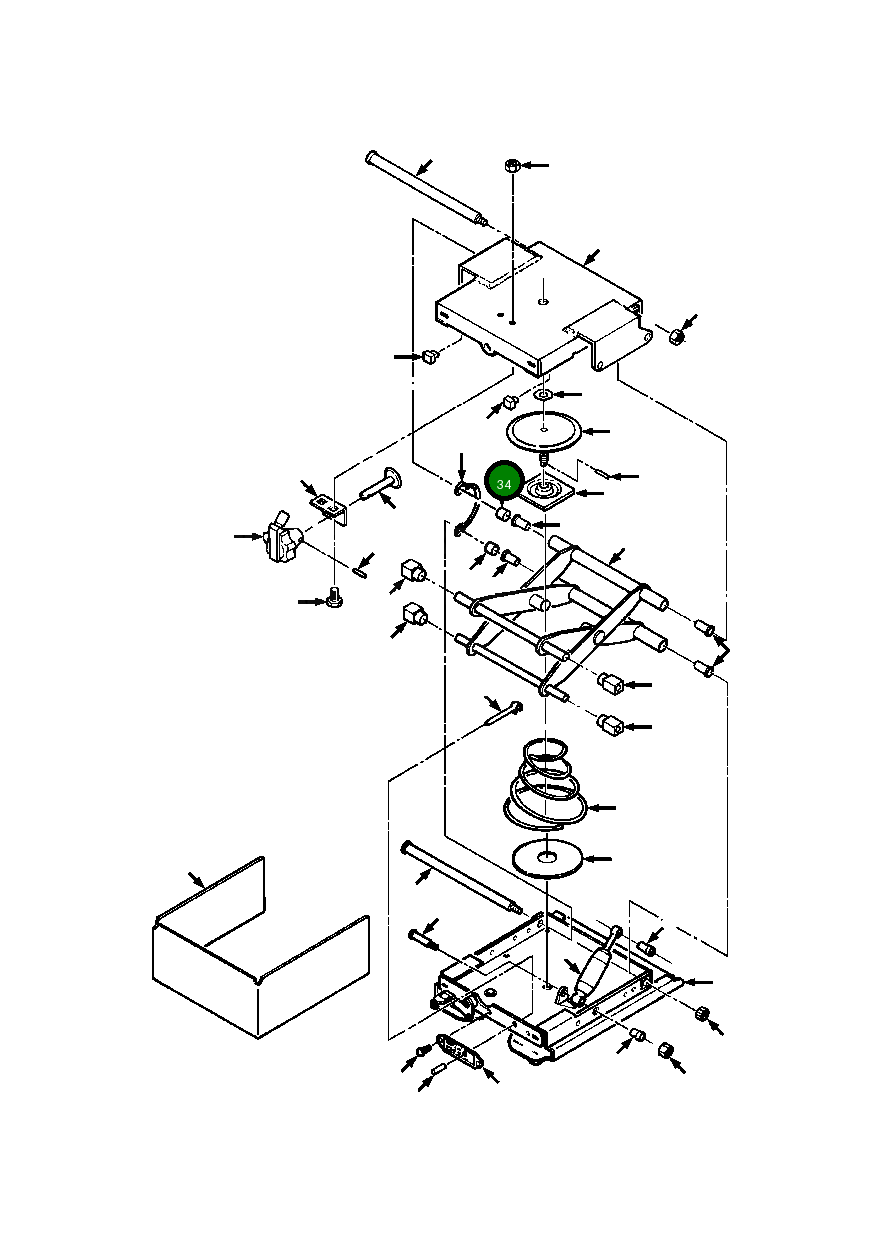 34