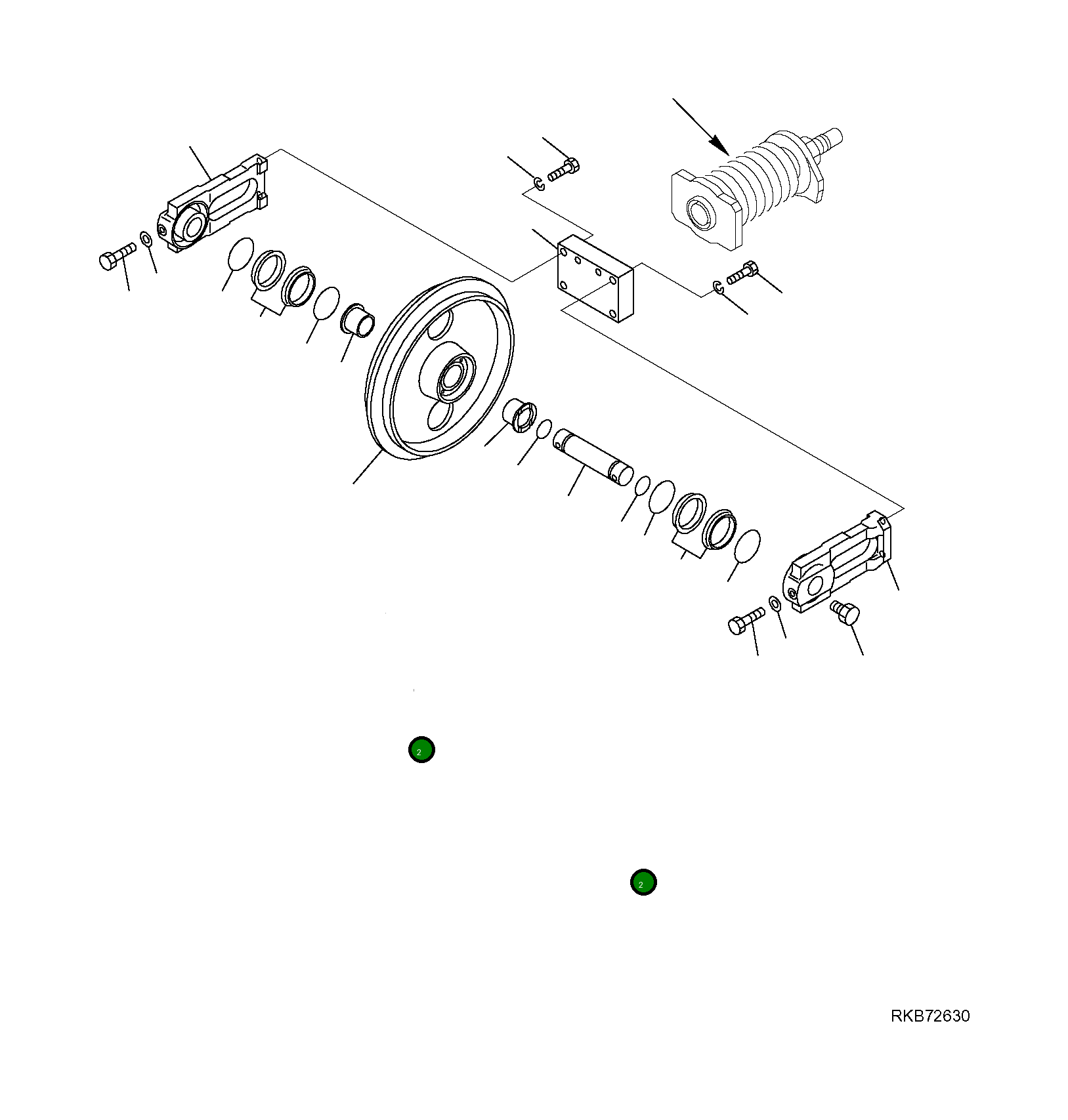 2

2

RKB72630