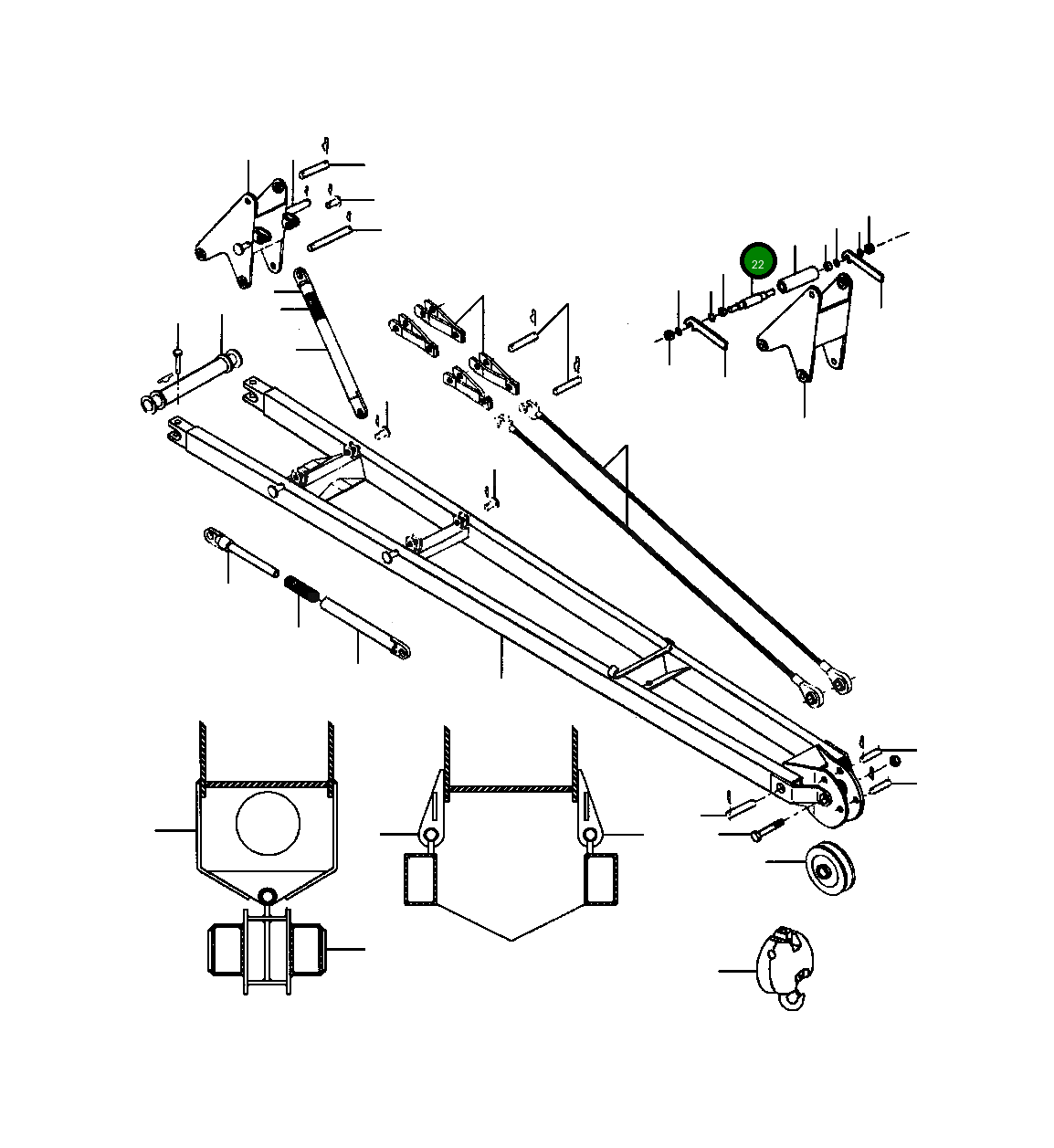 22