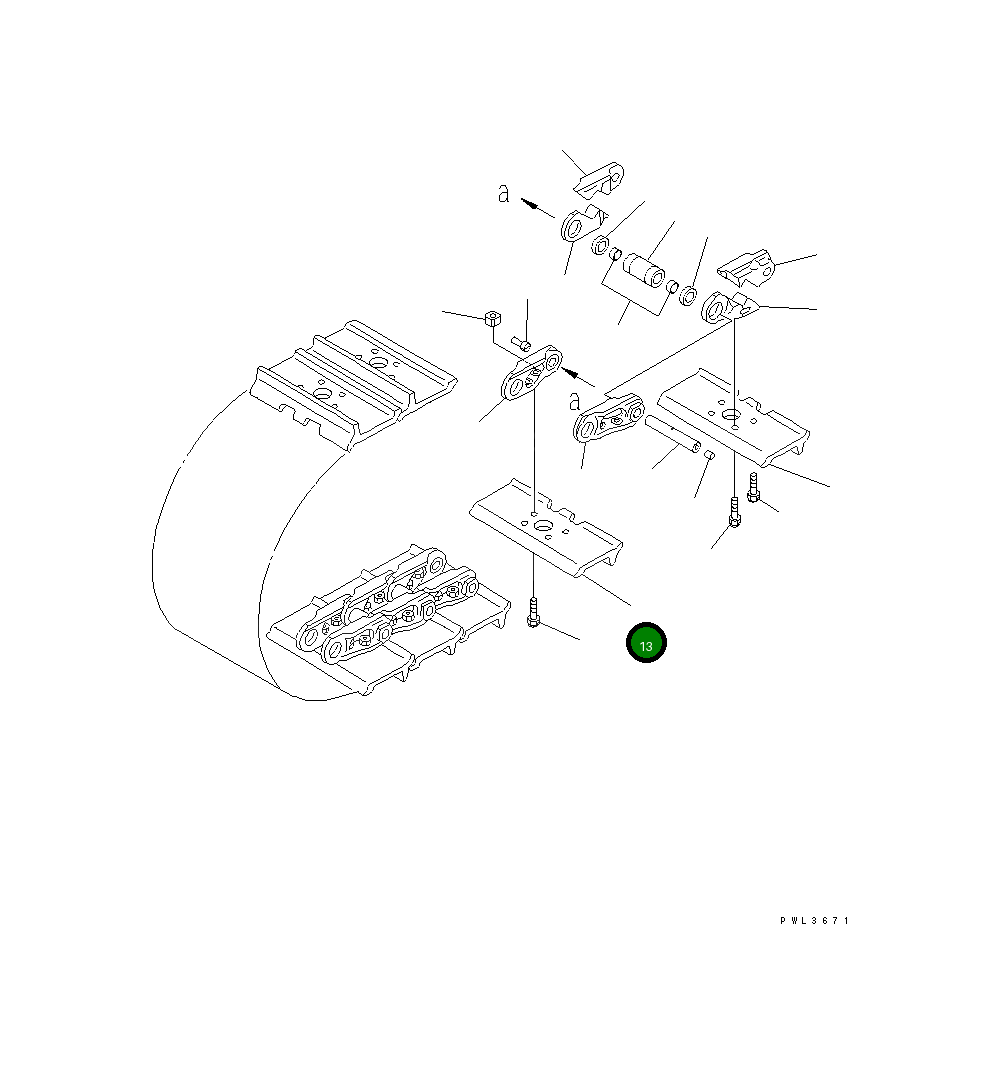 a

a

13

PWL3671