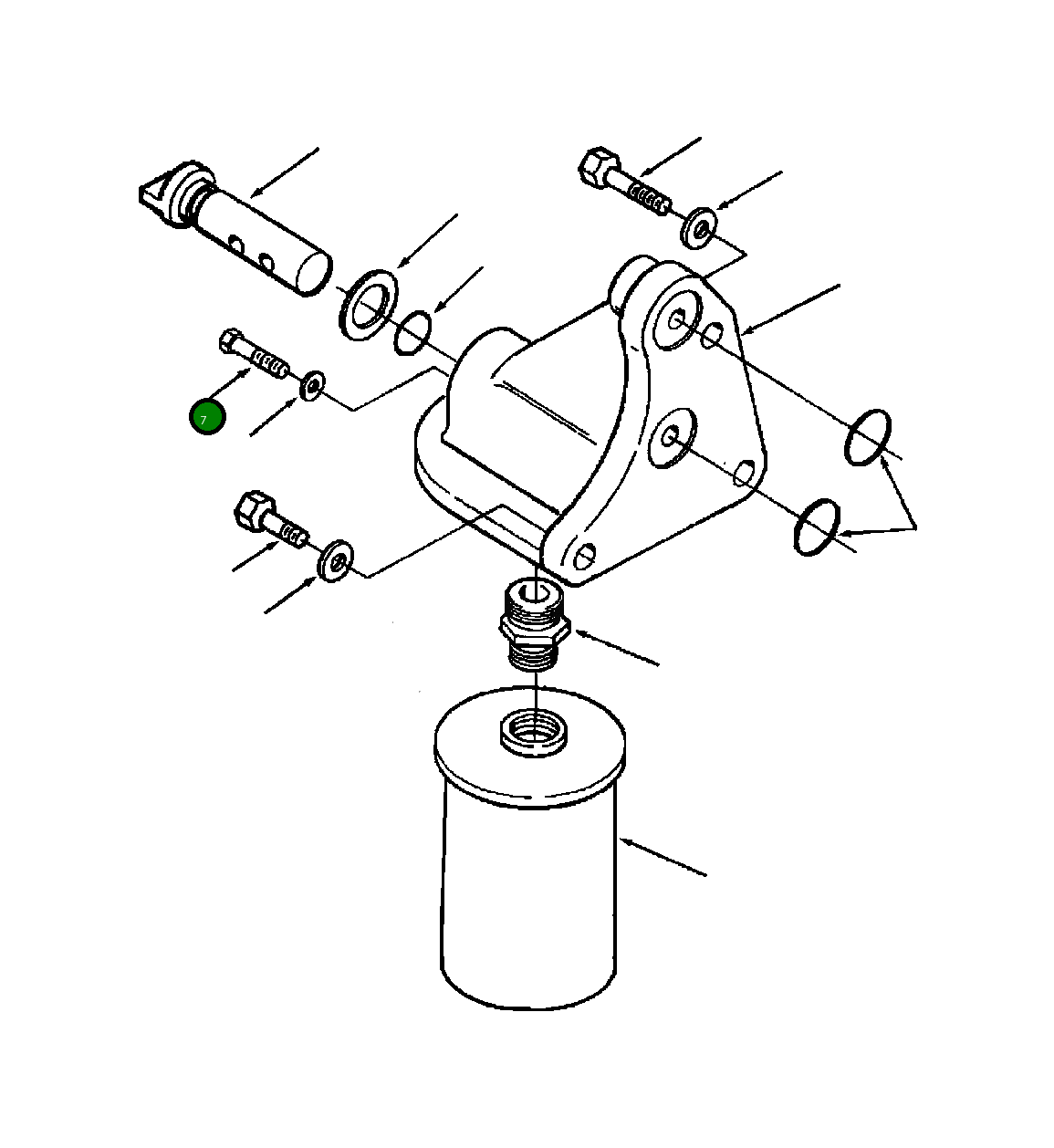 7