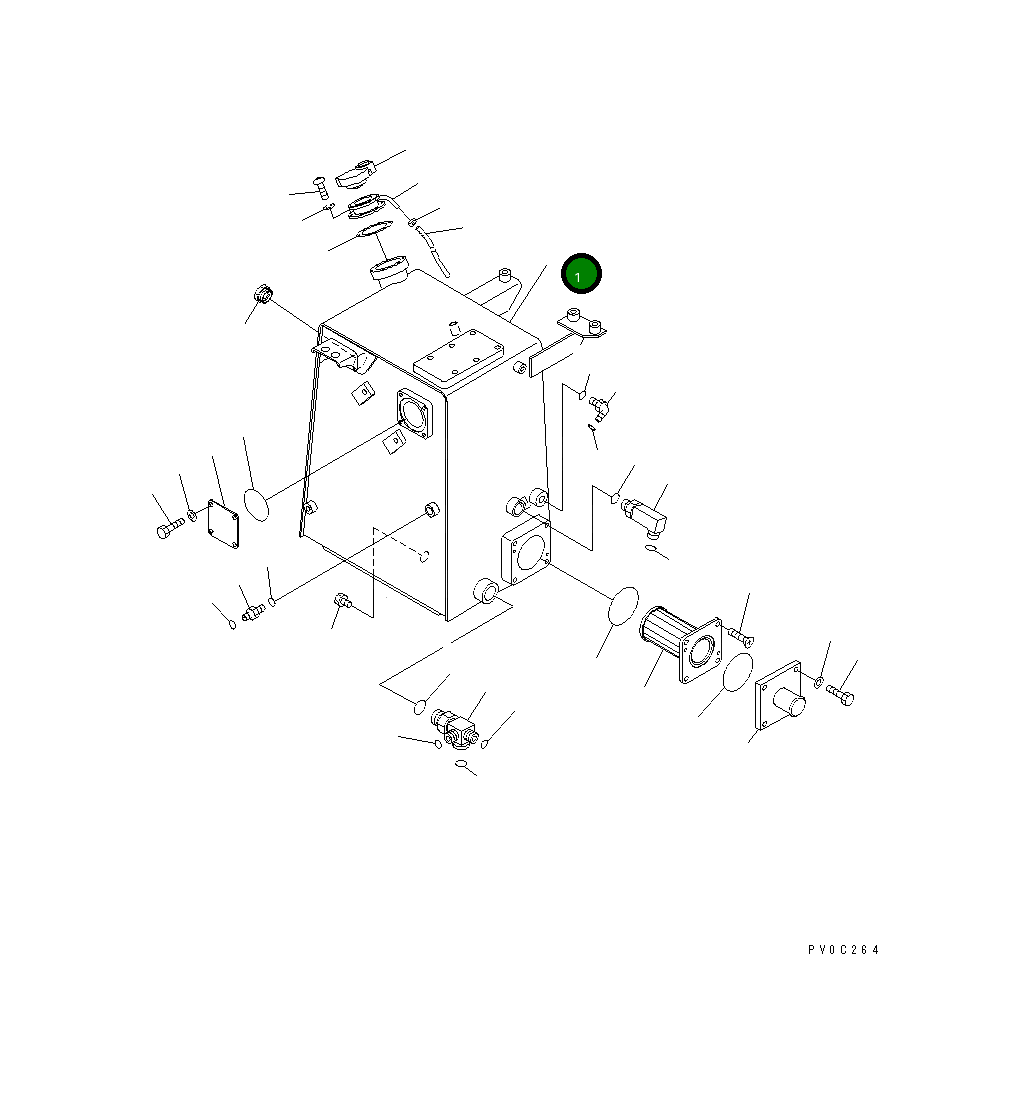 1

PV0C264