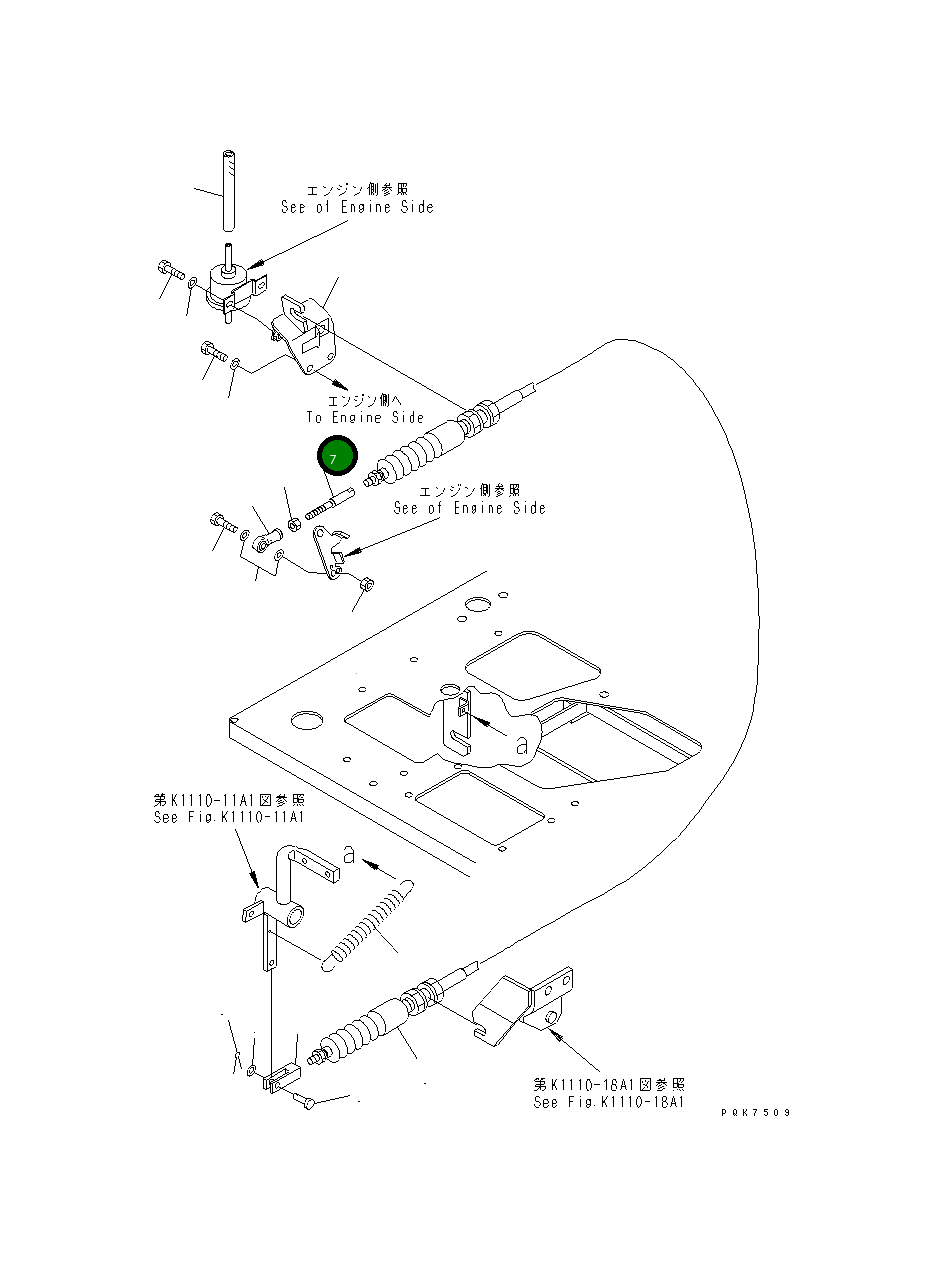 エンジン側参照
See of Engine Side

エンジン側へ
To Engine Side

7

エンジン側参照
See of Engine Side

a

第K1110-11A1図参照
See Fig.K1110-11A1

a

第K1110-18A1図参照
See Fig.K1110-18A1

PQK7509