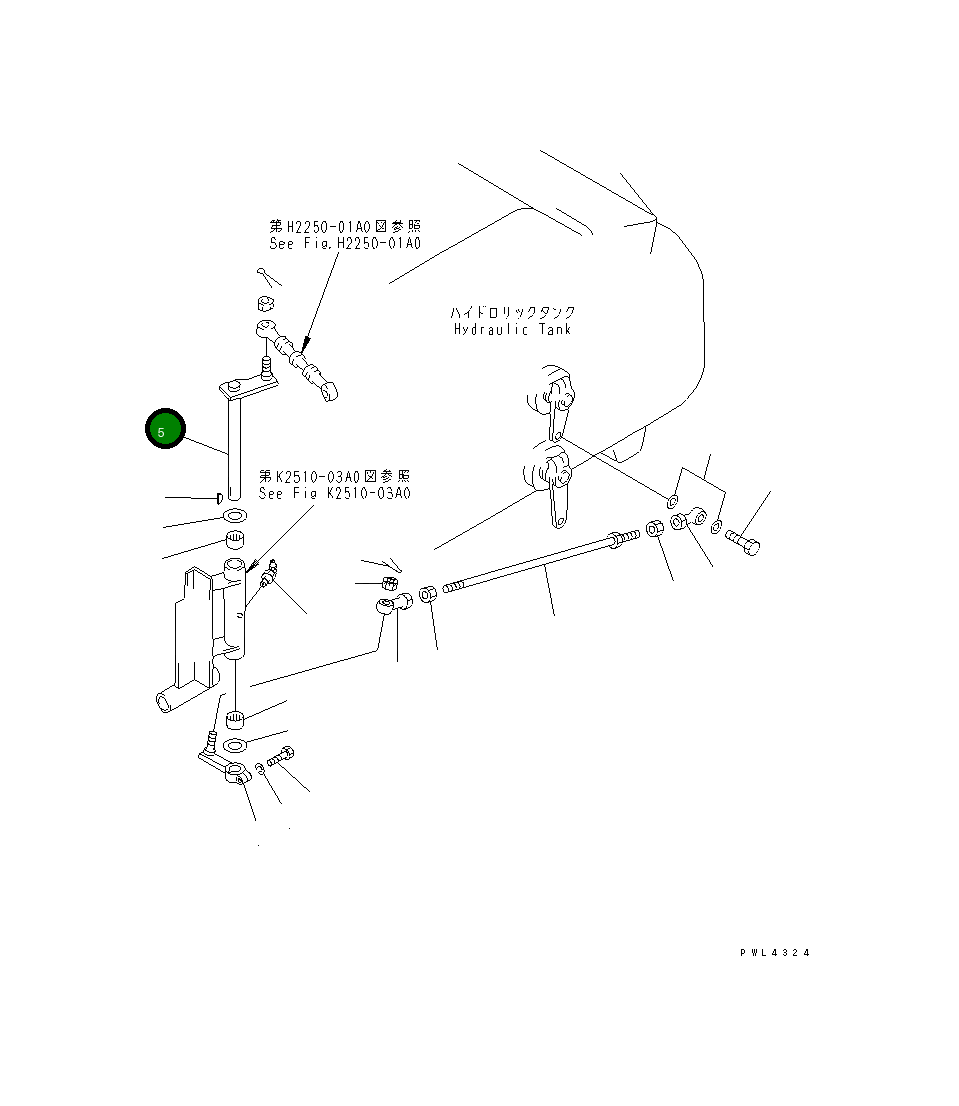 第H2250-01A0図参照
See Fig.H2250-01A0

ハイドロリックタンク
Hydraulic Tank

5

第K2510-03A0図参照
See Fig K2510-03A0

PWL4324