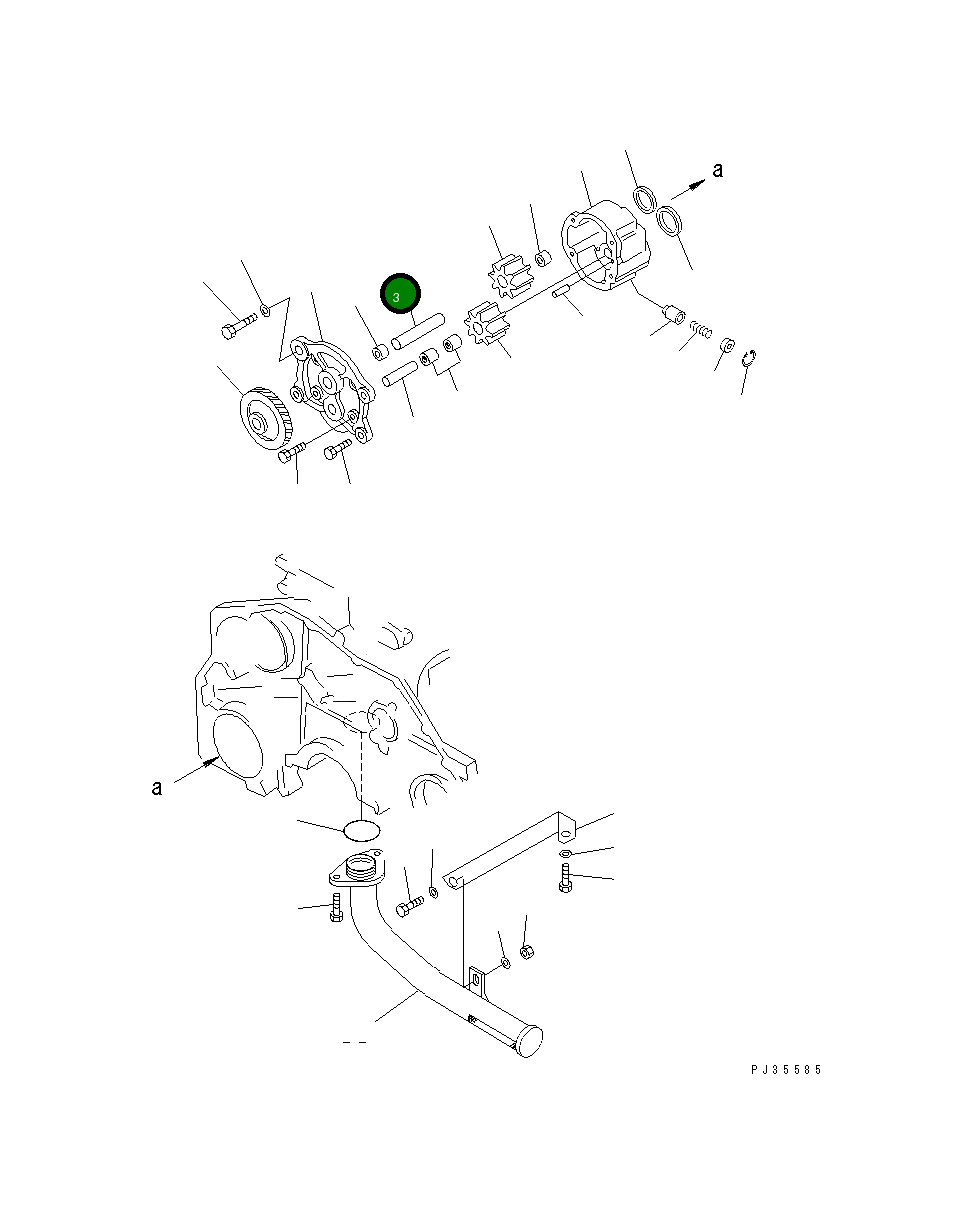 a

3

a

PJ35585