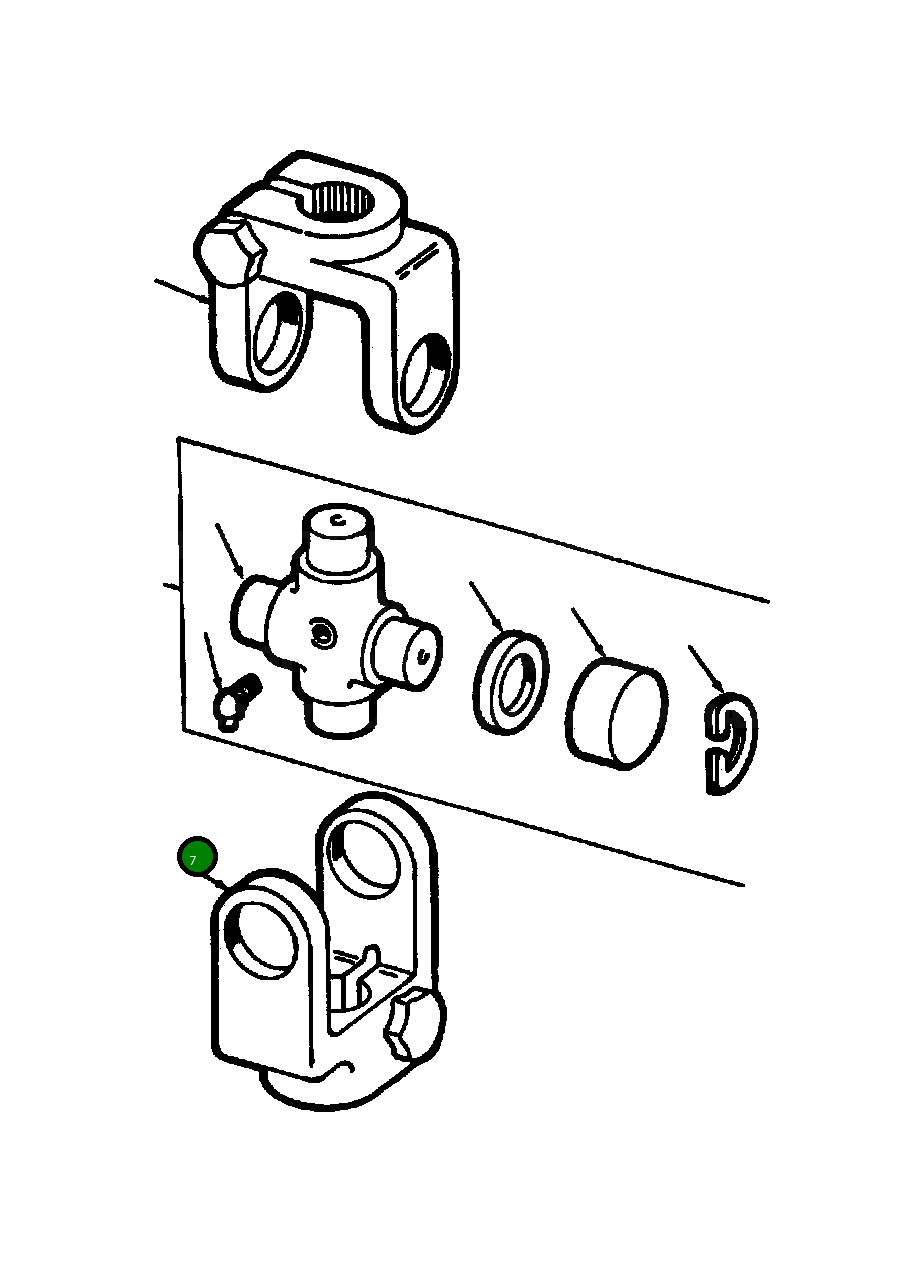 7