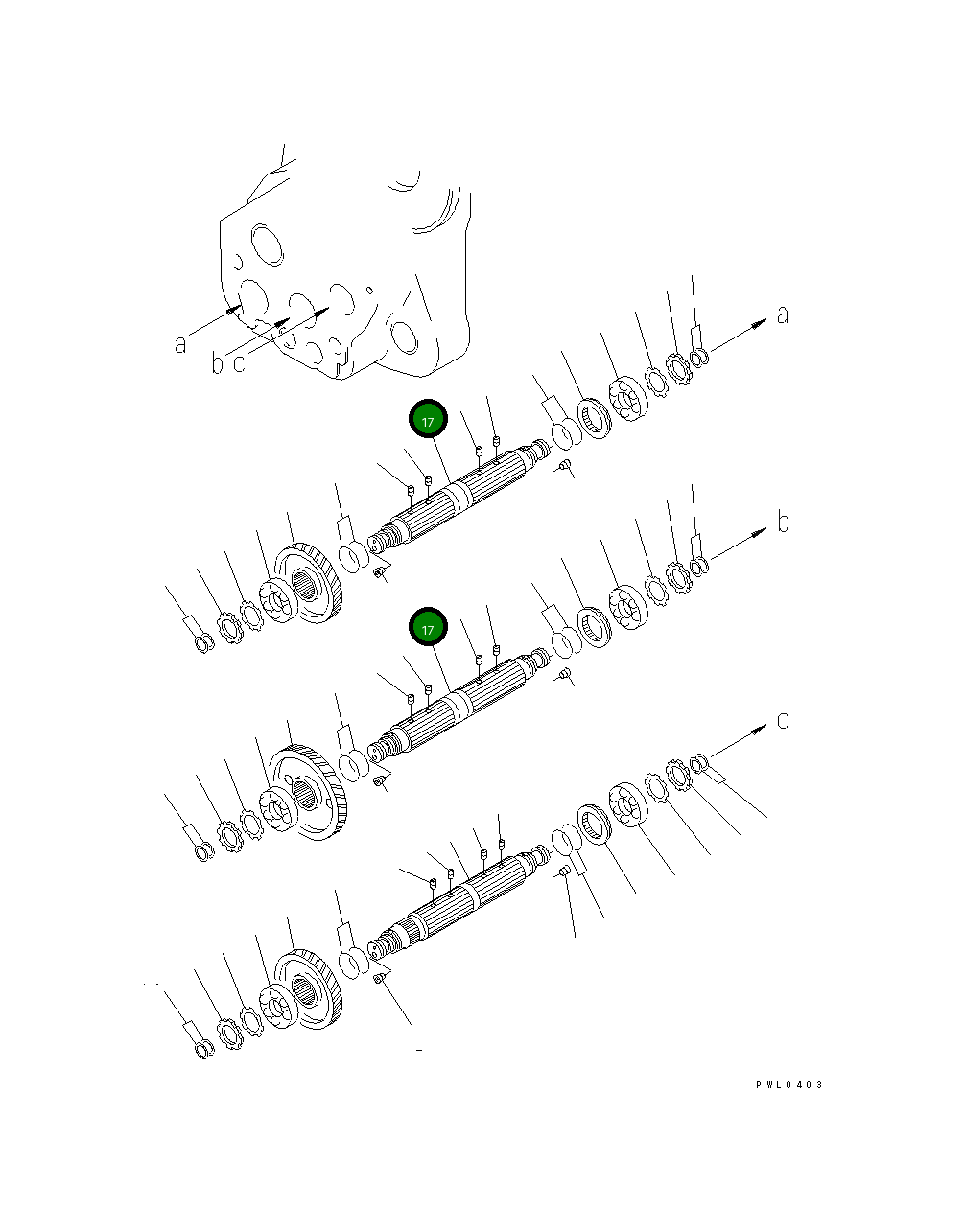 a
b
c
a
17
b
17
c
PWL0403