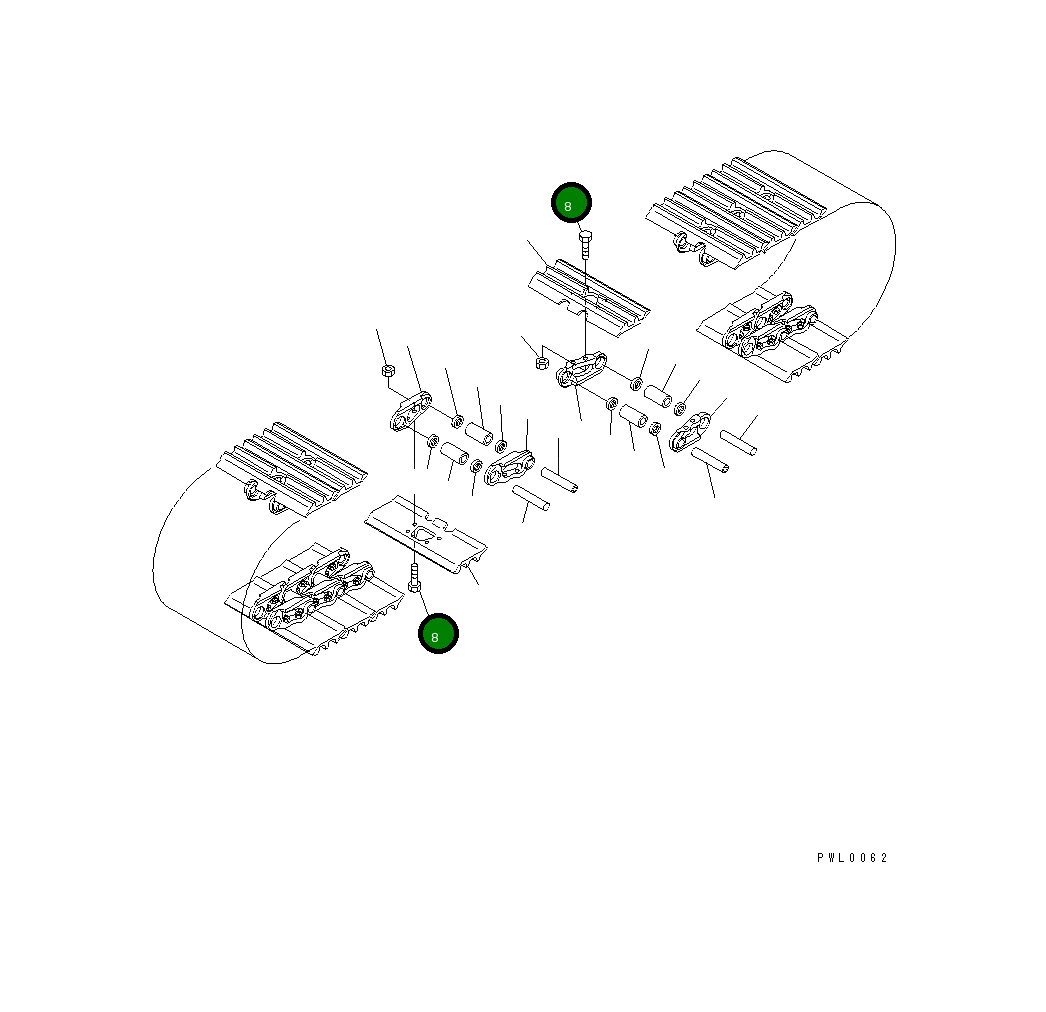 8

8

PWL0062