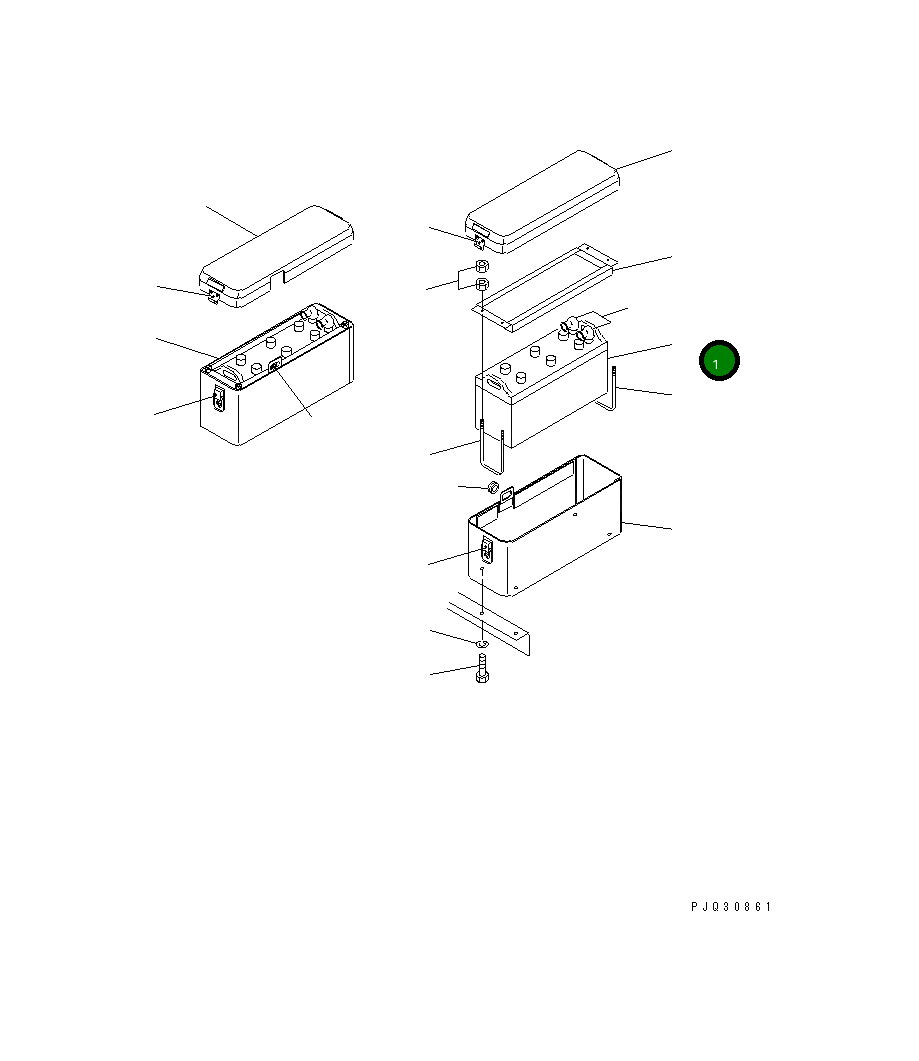 1

PJQ30861