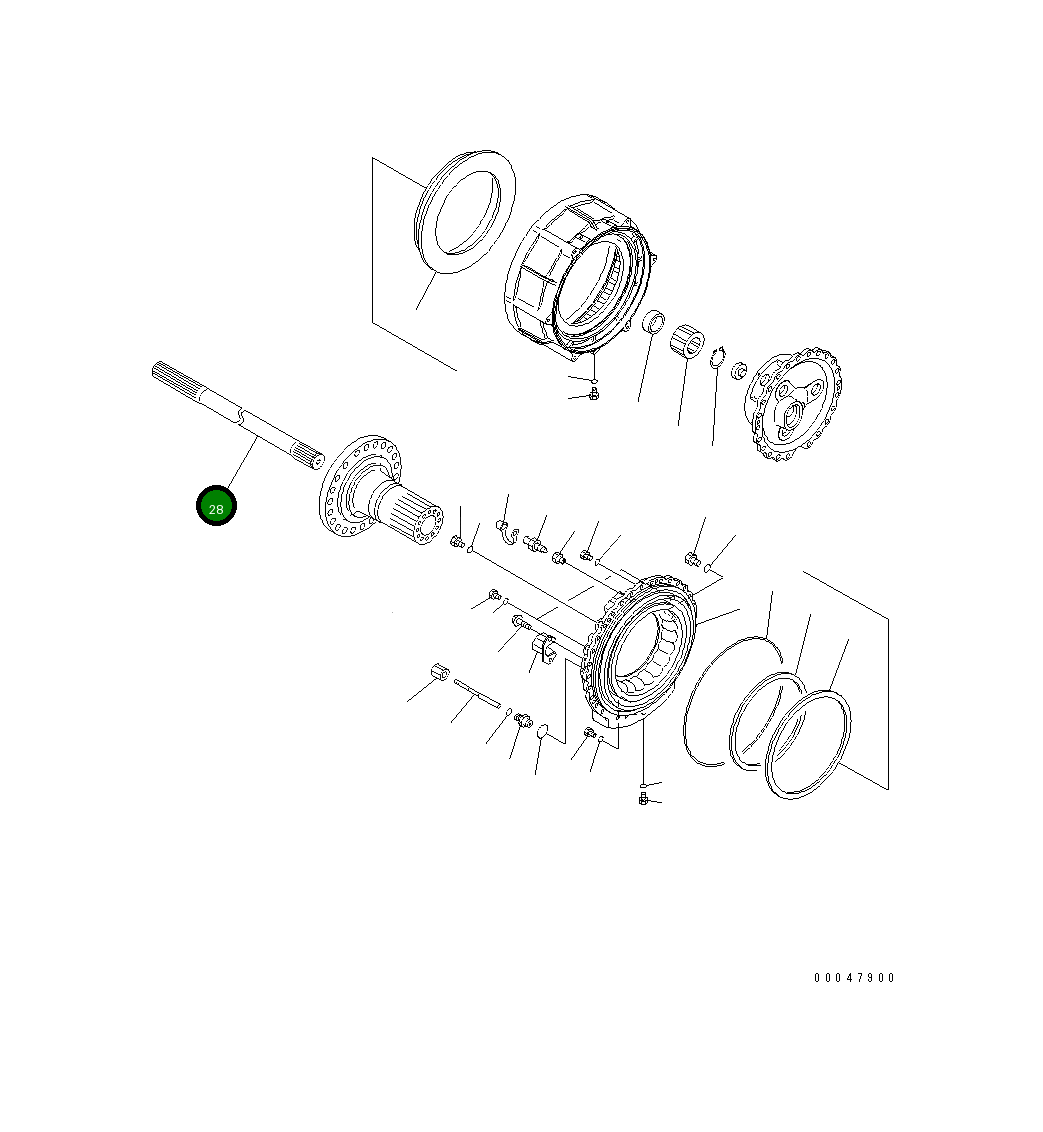 28

00047900