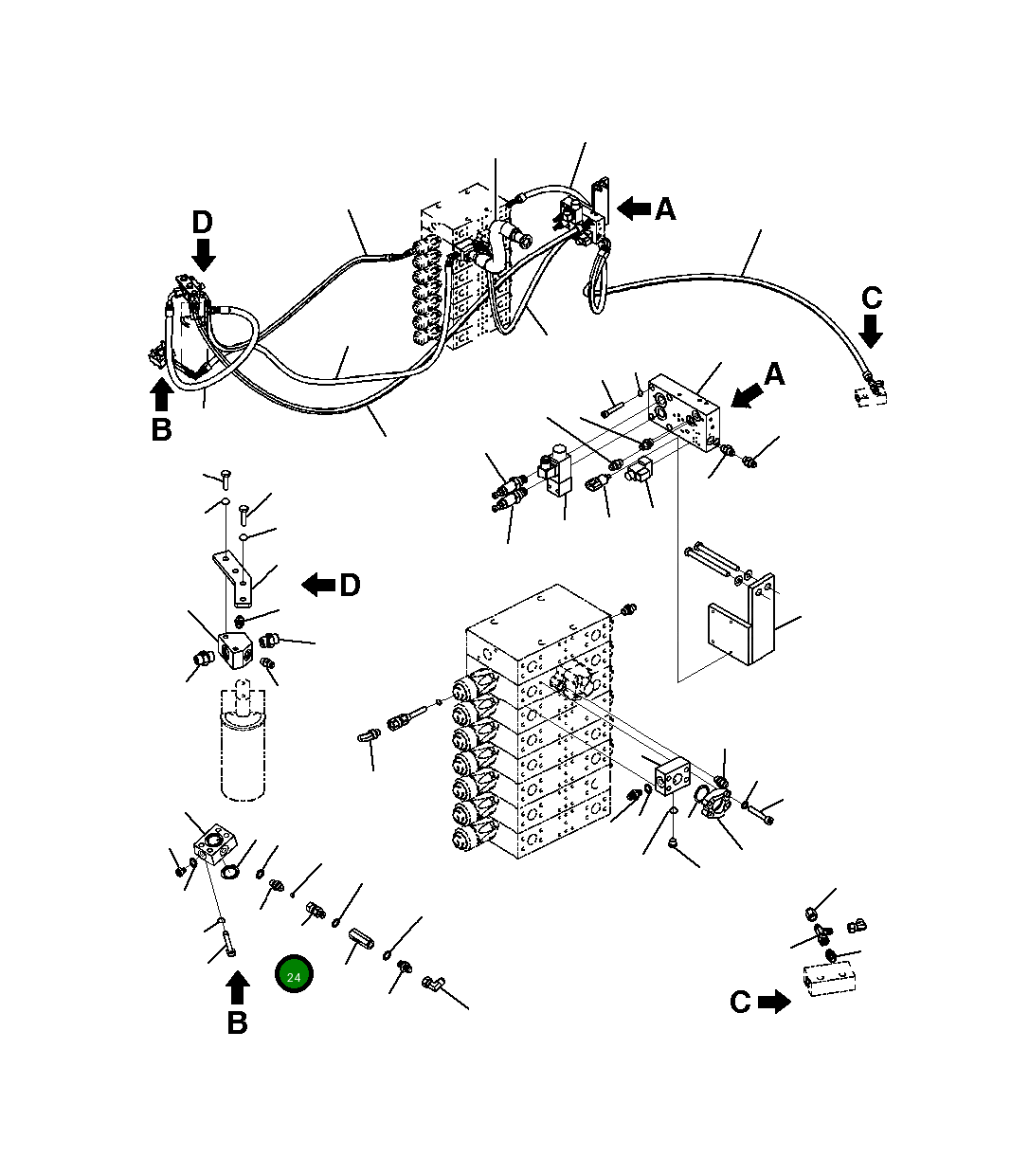 D
A
C
B
A
D
24
B
C