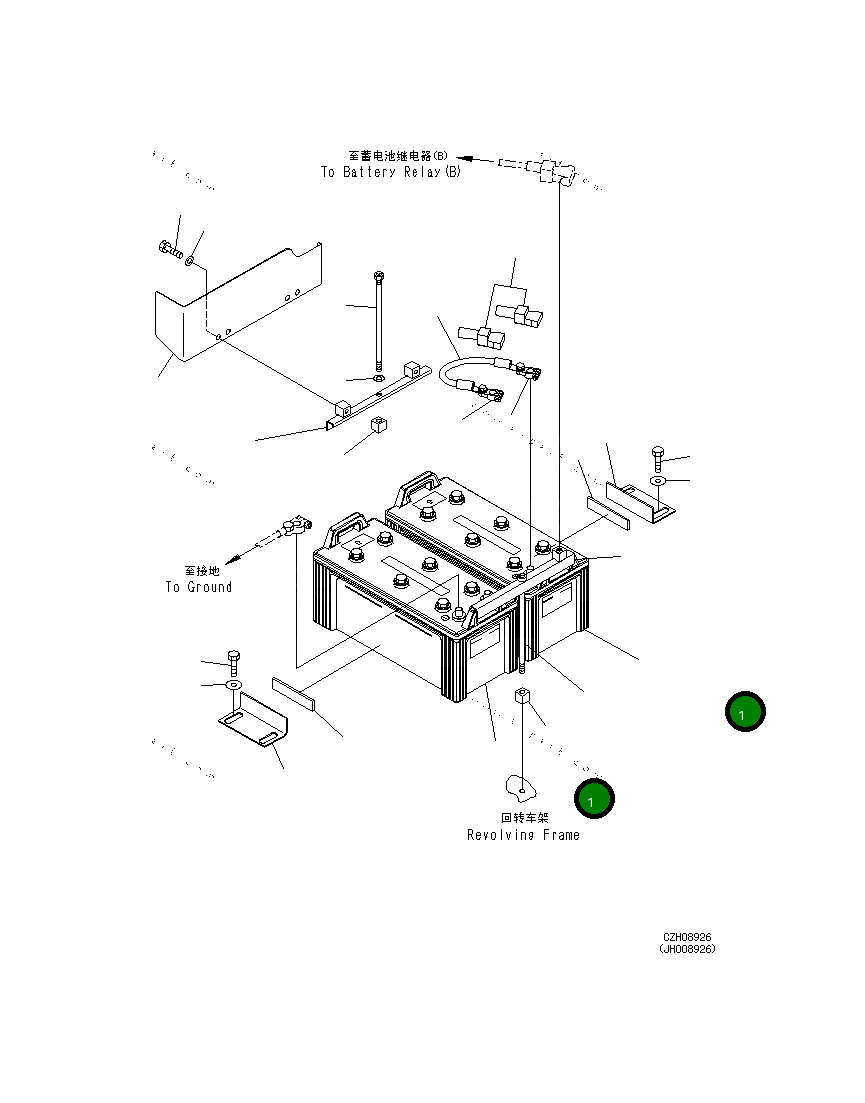 至蓄电池继电器(B)
To Battery Relay(B)

至接地
To Ground

1

1

回转车架
Revolving Frame

CZH08926
(JH008926)