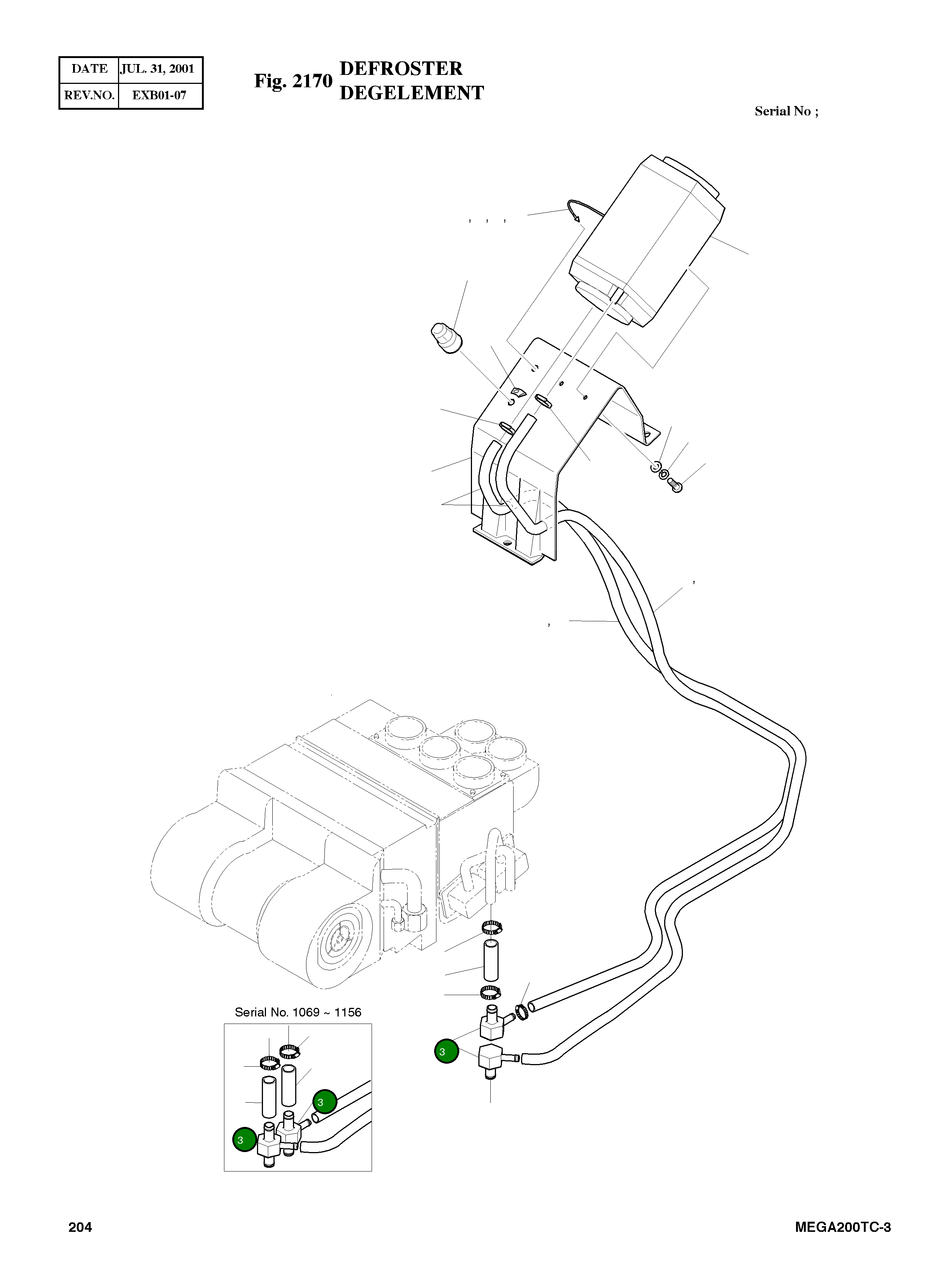 | DATE | JUL. 31, 2001 |
|---|---|
| REV.NO. | EXB01-07 |

Fig. 2170 DEFROSTER DEGELEMENT

Serial No ;

, , ,

,

,

Serial No. 1069 ~ 1156

3

3

3

204

MEGA200TC-3