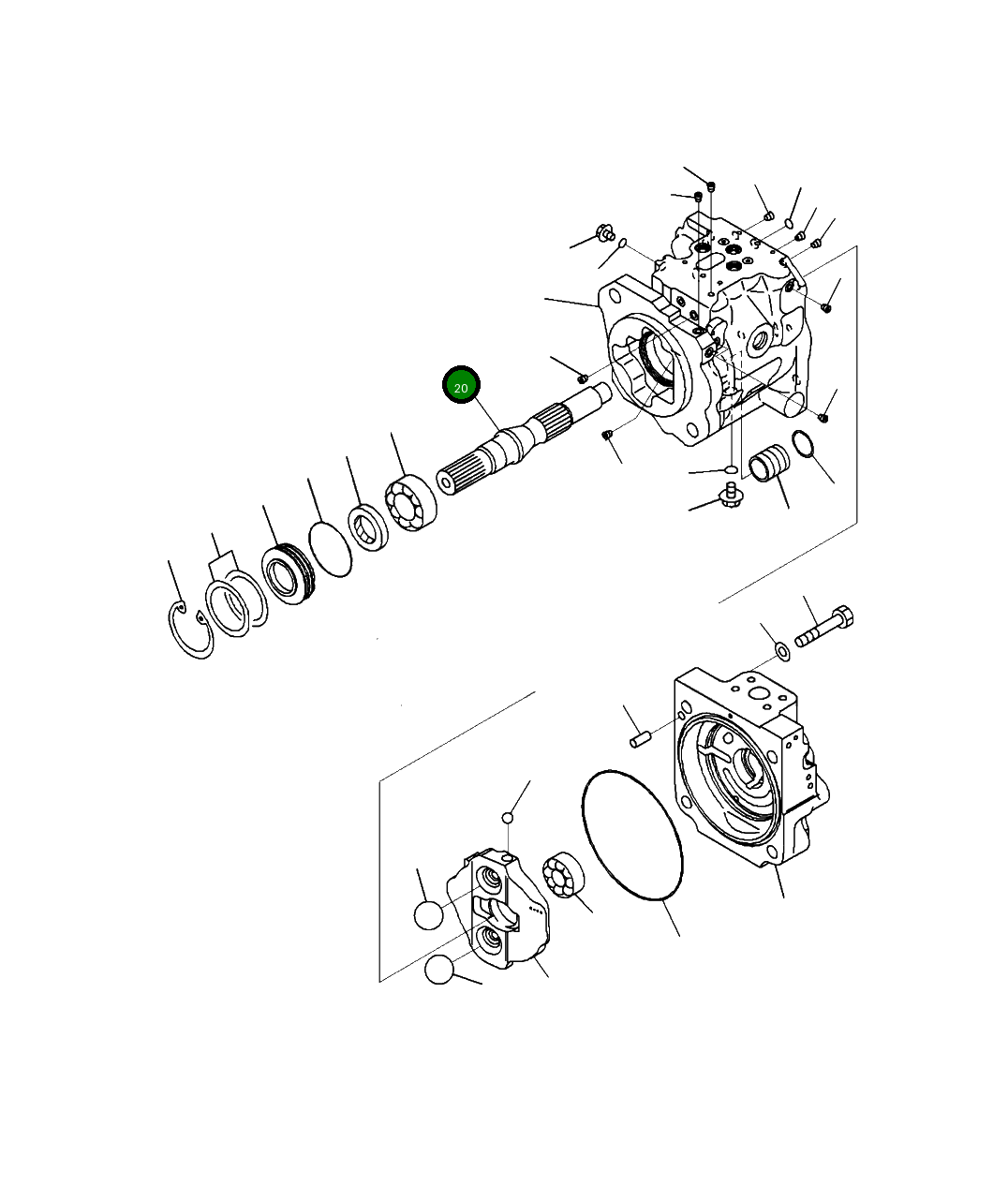 20