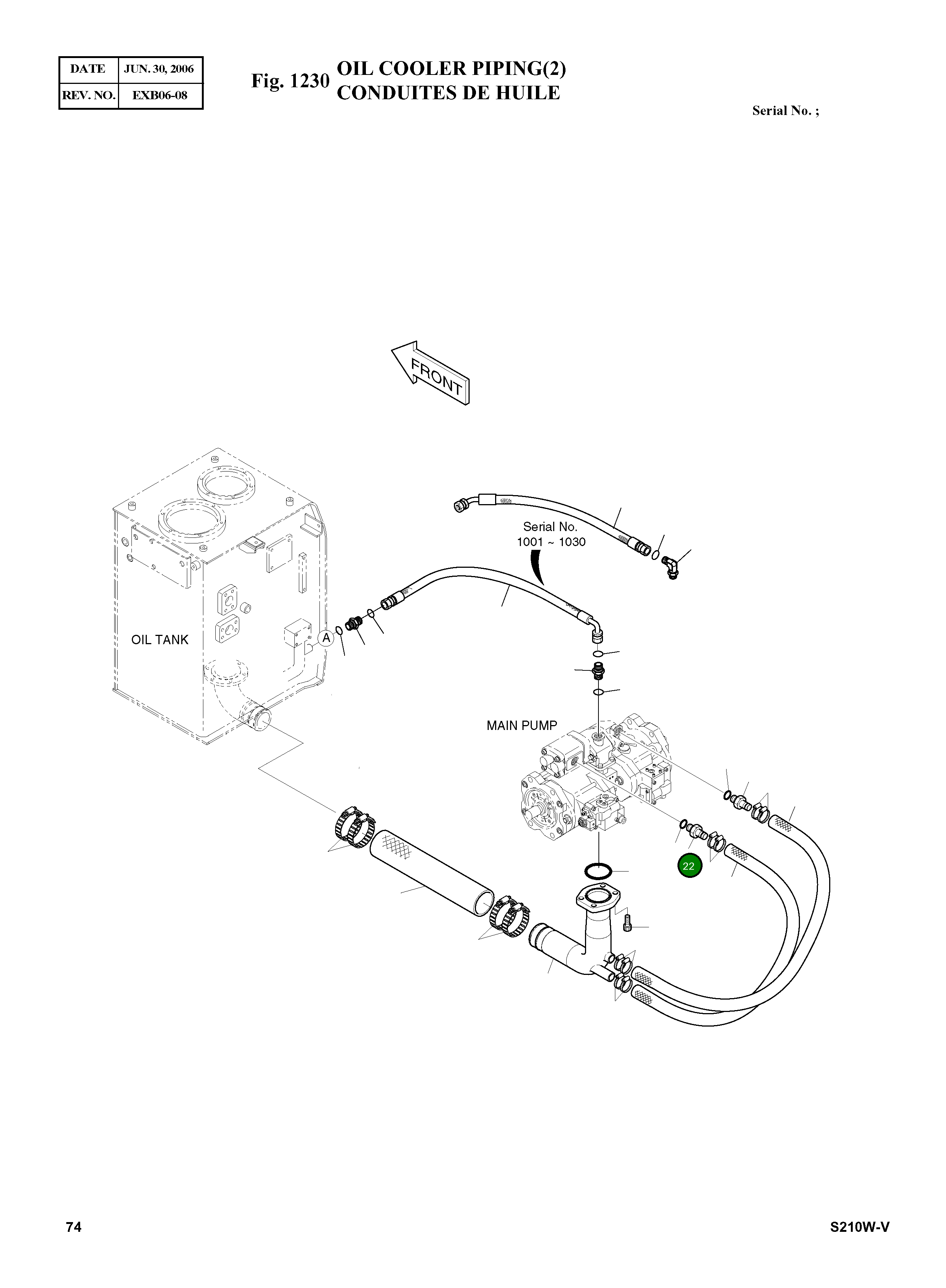 | DATE | JUN. 30, 2006 |
|---|---|
| REV. NO. | EXB06-08 |

Fig. 1230 OIL COOLER PIPING(2)
CONDUITES DE HUILE

Serial No. ;

FRONT

Serial No.
1001 ~ 1030

OIL TANK

A

MAIN PUMP

22

74

S210W-V