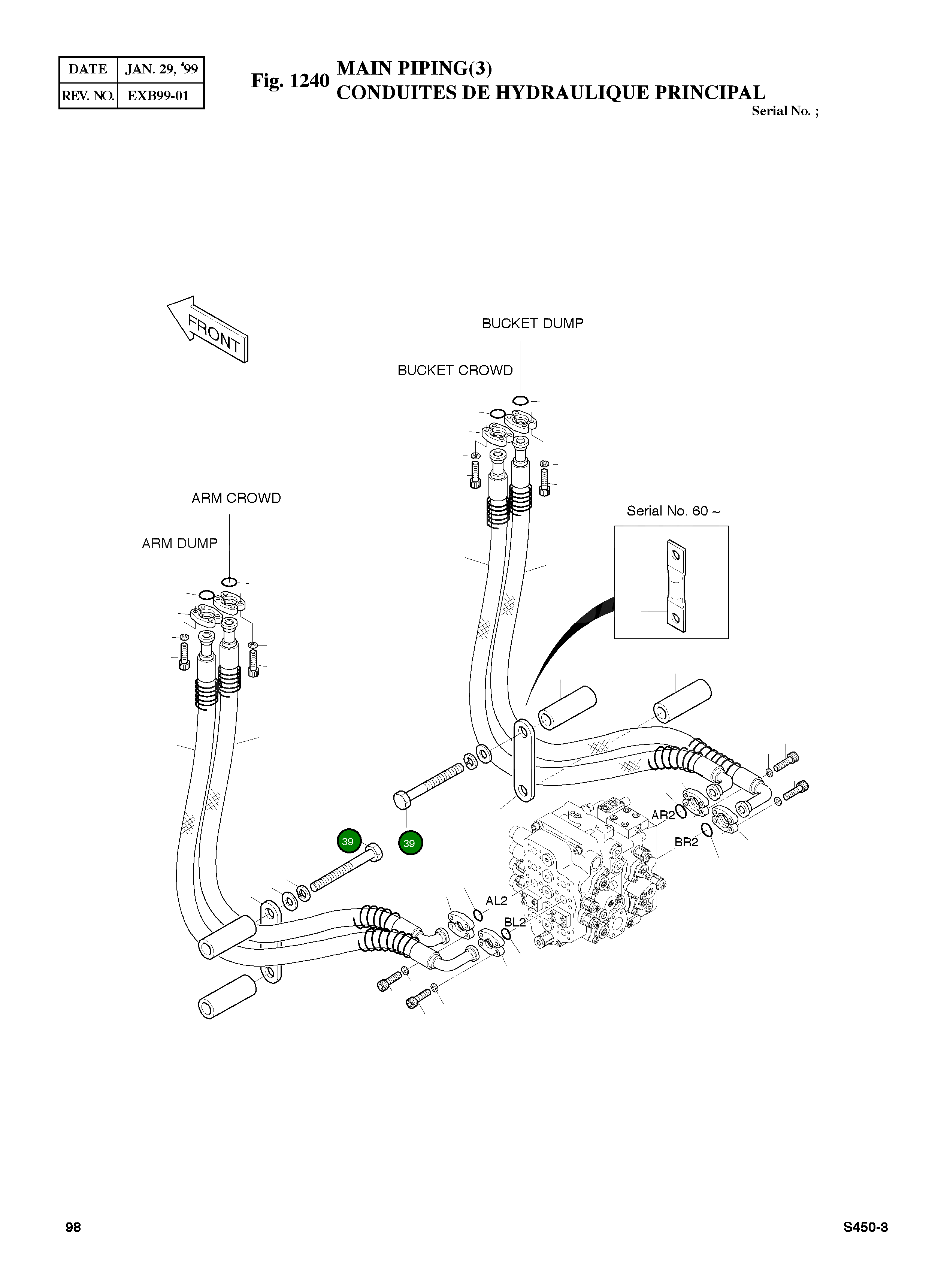 | DATE | JAN. 29, '99 |
|---|---|
| REV. NO. | EXB99-01 |

Fig. 1240 MAIN PIPING(3)
CONDUITES DE HYDRAULIQUE PRINCIPAL

Serial No. ;

FRONT

BUCKET DUMP

BUCKET CROWD

ARM CROWD

ARM DUMP

Serial No. 60 ~

AR2

BR2

39

39

AL2

BL2

98

S450-3