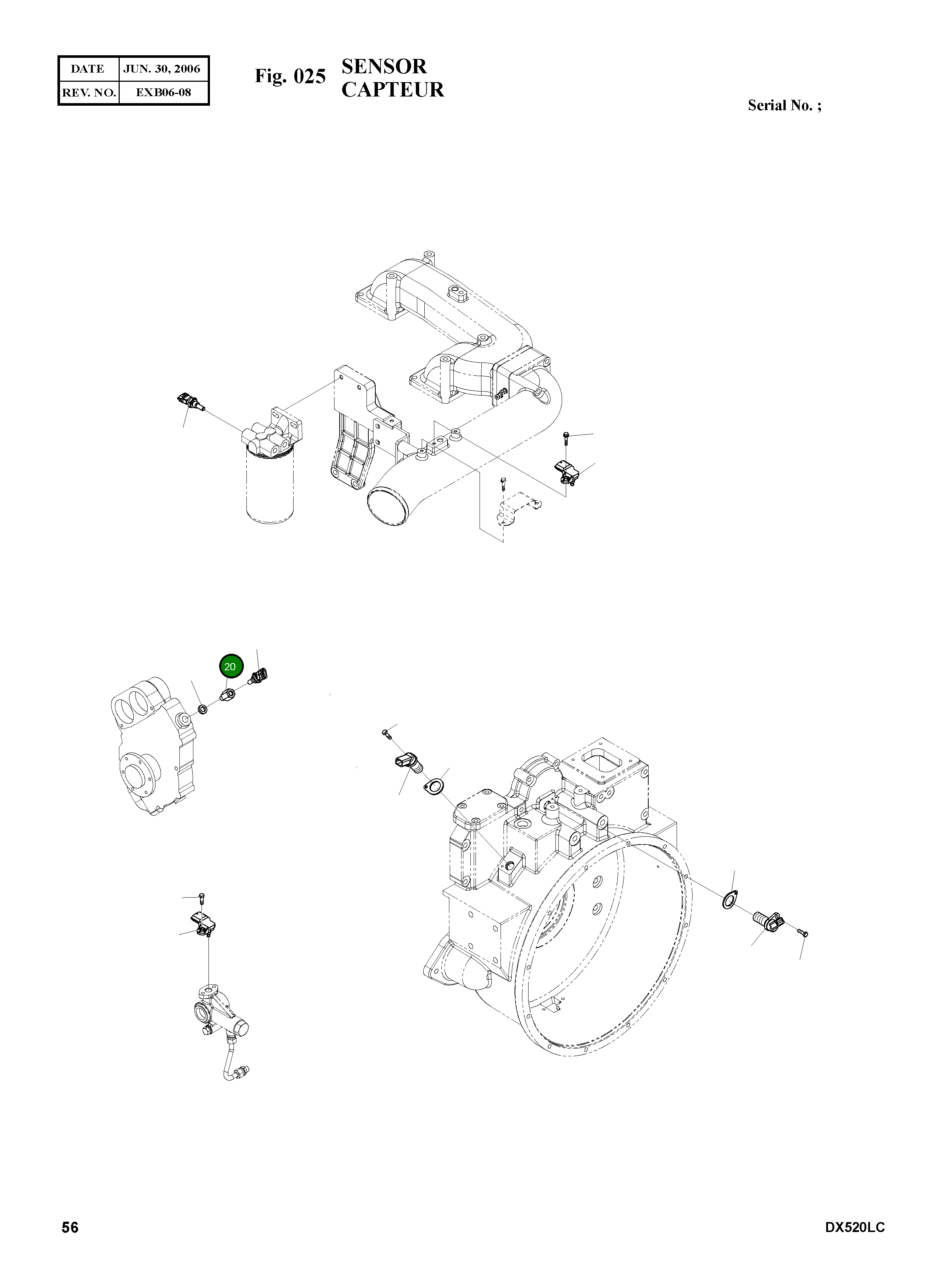 | DATE | JUN. 30, 2006 |
|---|---|
| REV. NO. | EXB06-08 |

Fig. 025 SENSOR
CAPTEUR

Serial No. ;

20

56

DX520LC