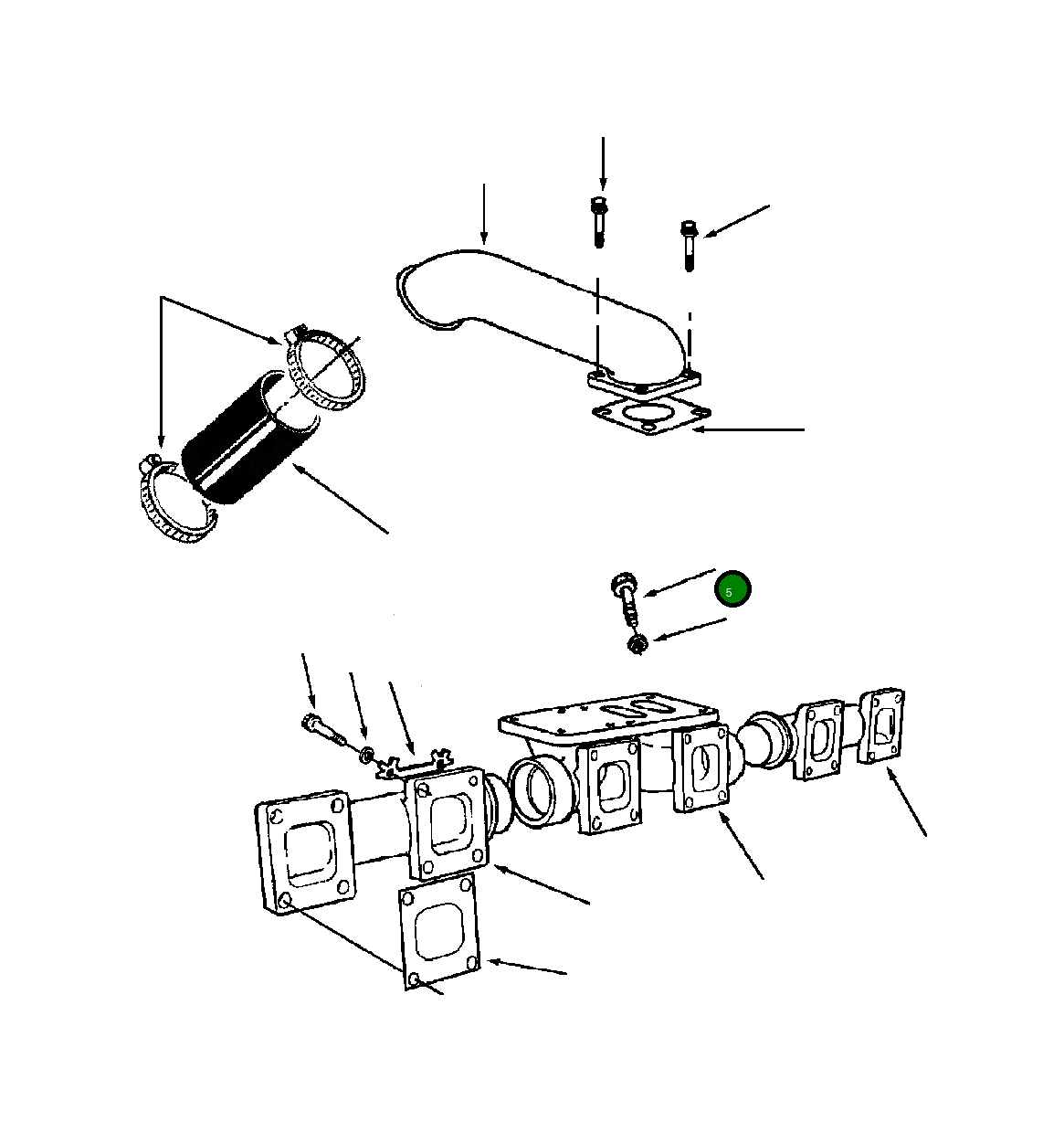 5