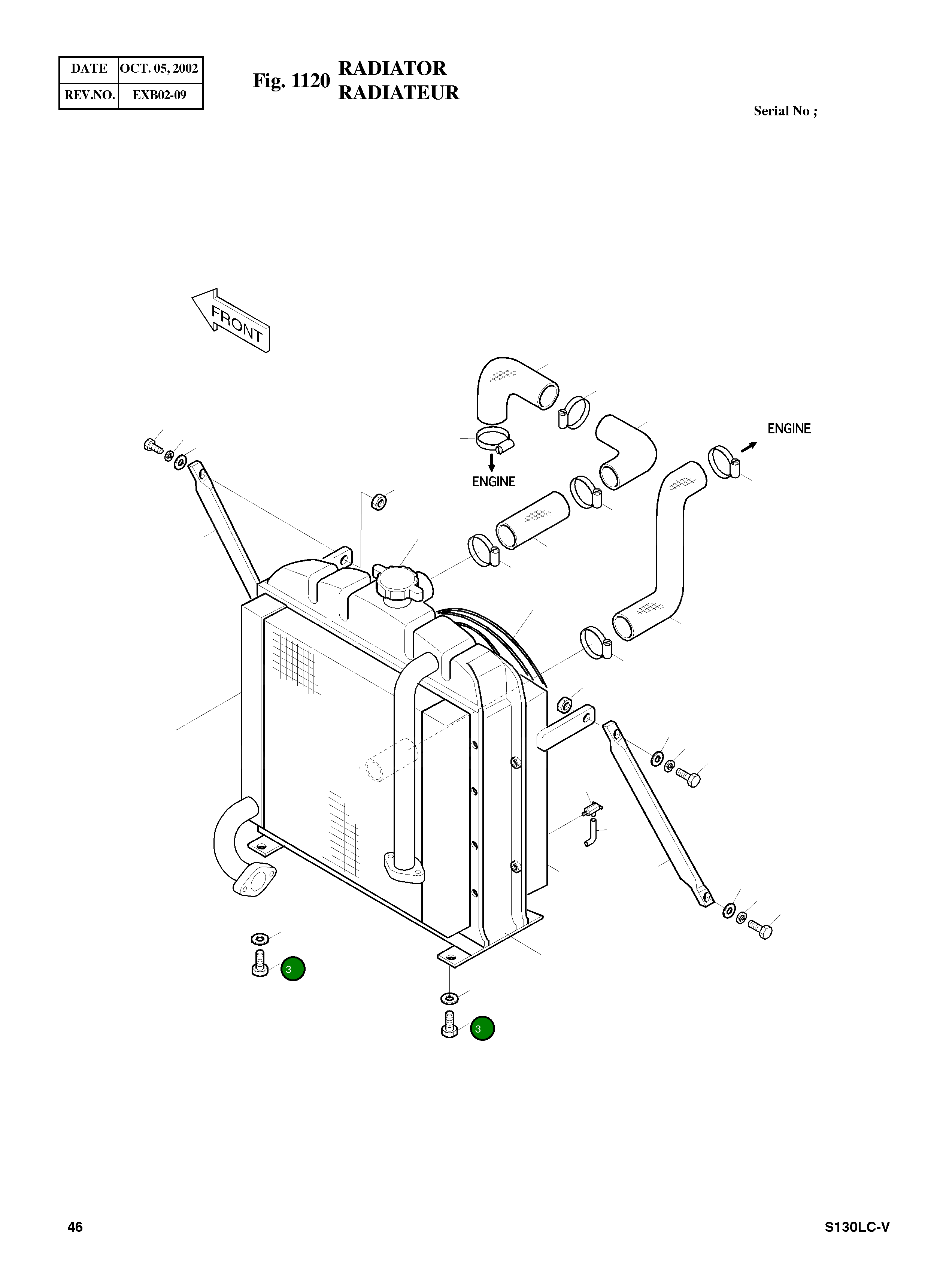 | DATE | OCT. 05, 2002 |
|---|---|
| REV.NO. | EXB02-09 |

Fig. 1120 RADIATOR
RADIATEUR

Serial No ;

FRONT

ENGINE

ENGINE

3

3

46

S130LC-V