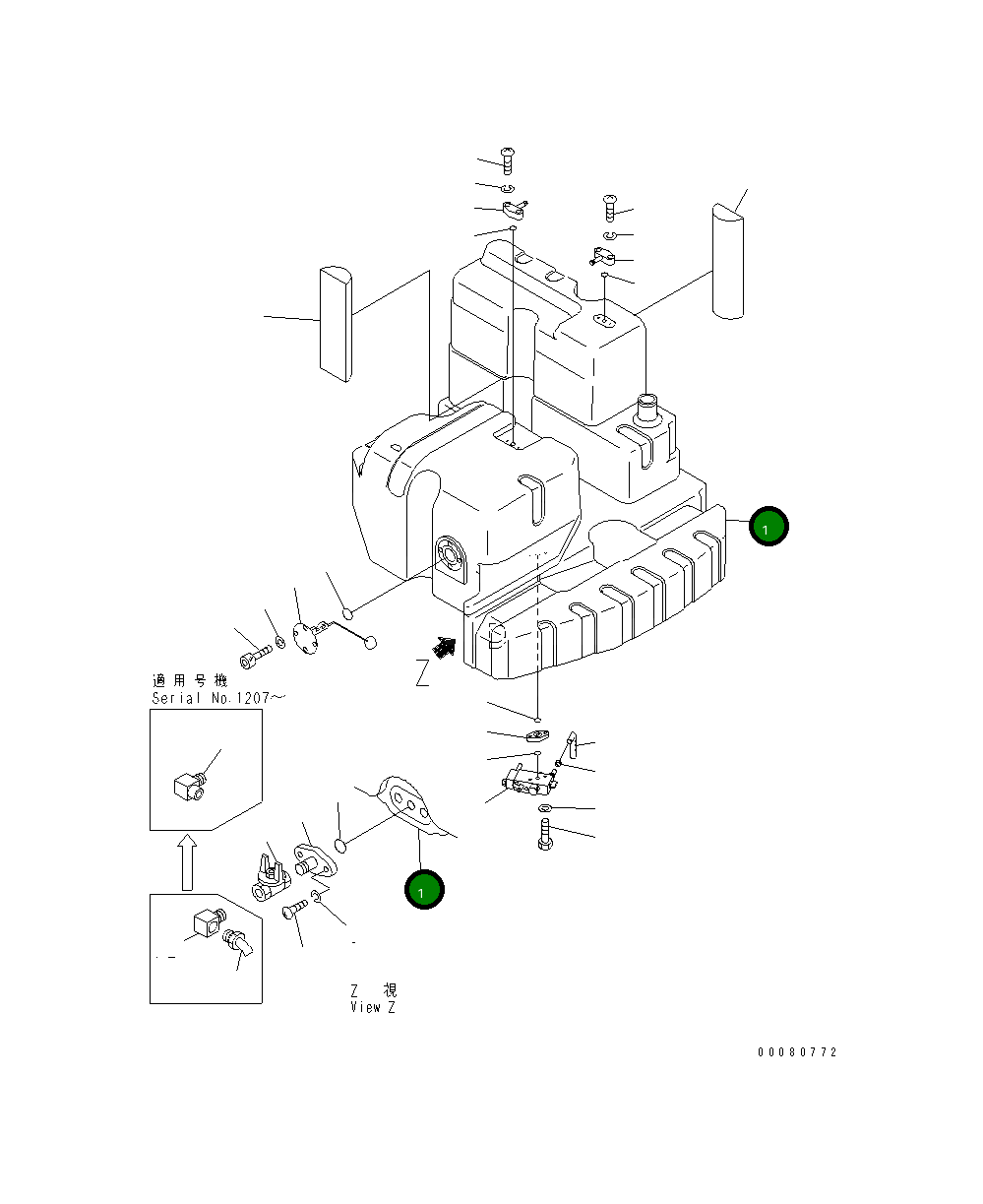 1

Z

適用号機
Serial No.1207~

1

Z 視
View Z

00080772