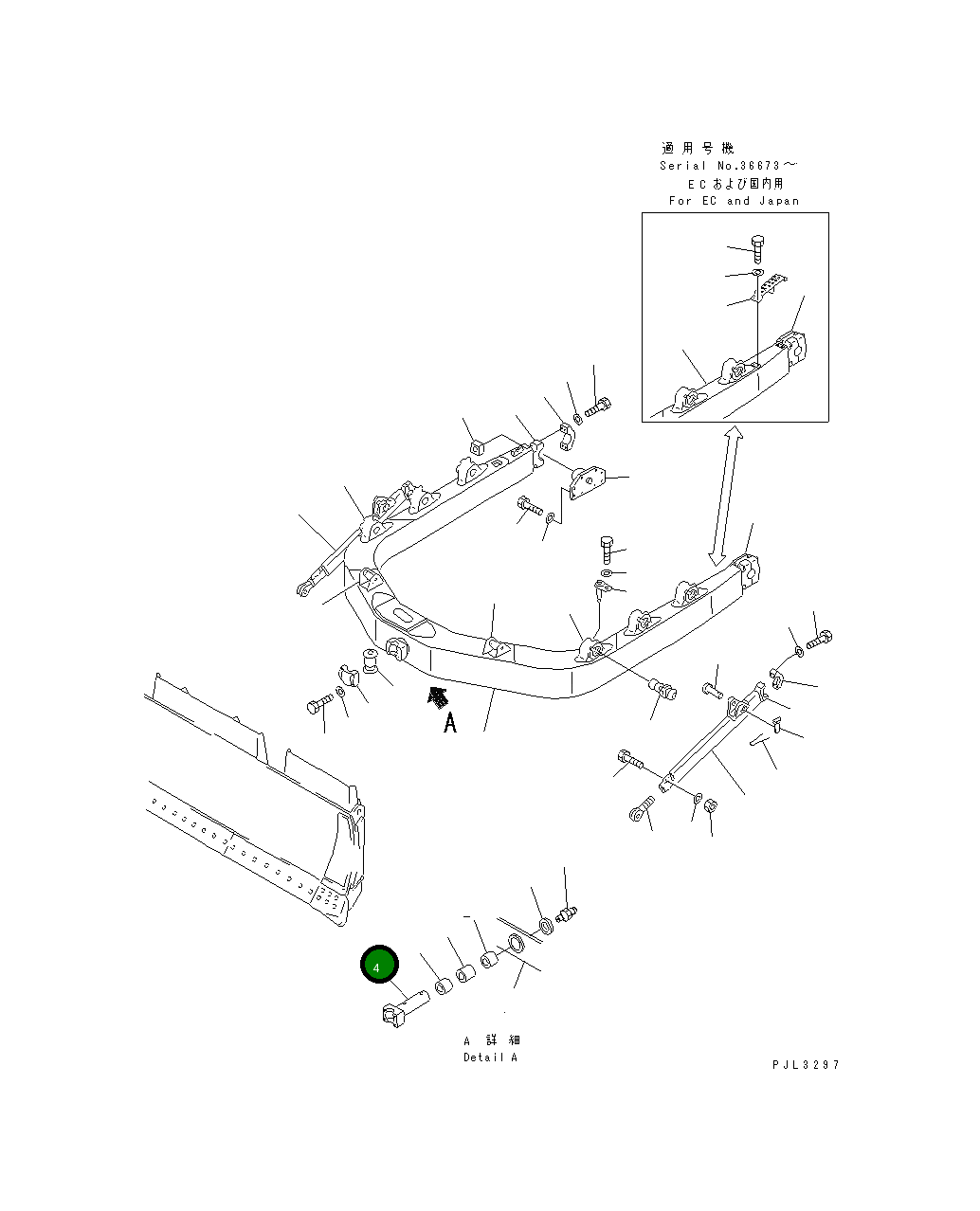 適用号機
Serial No.36673～
ECおよび国内用
For EC and Japan

A

4

A 詳細
Detail A

PJL3297